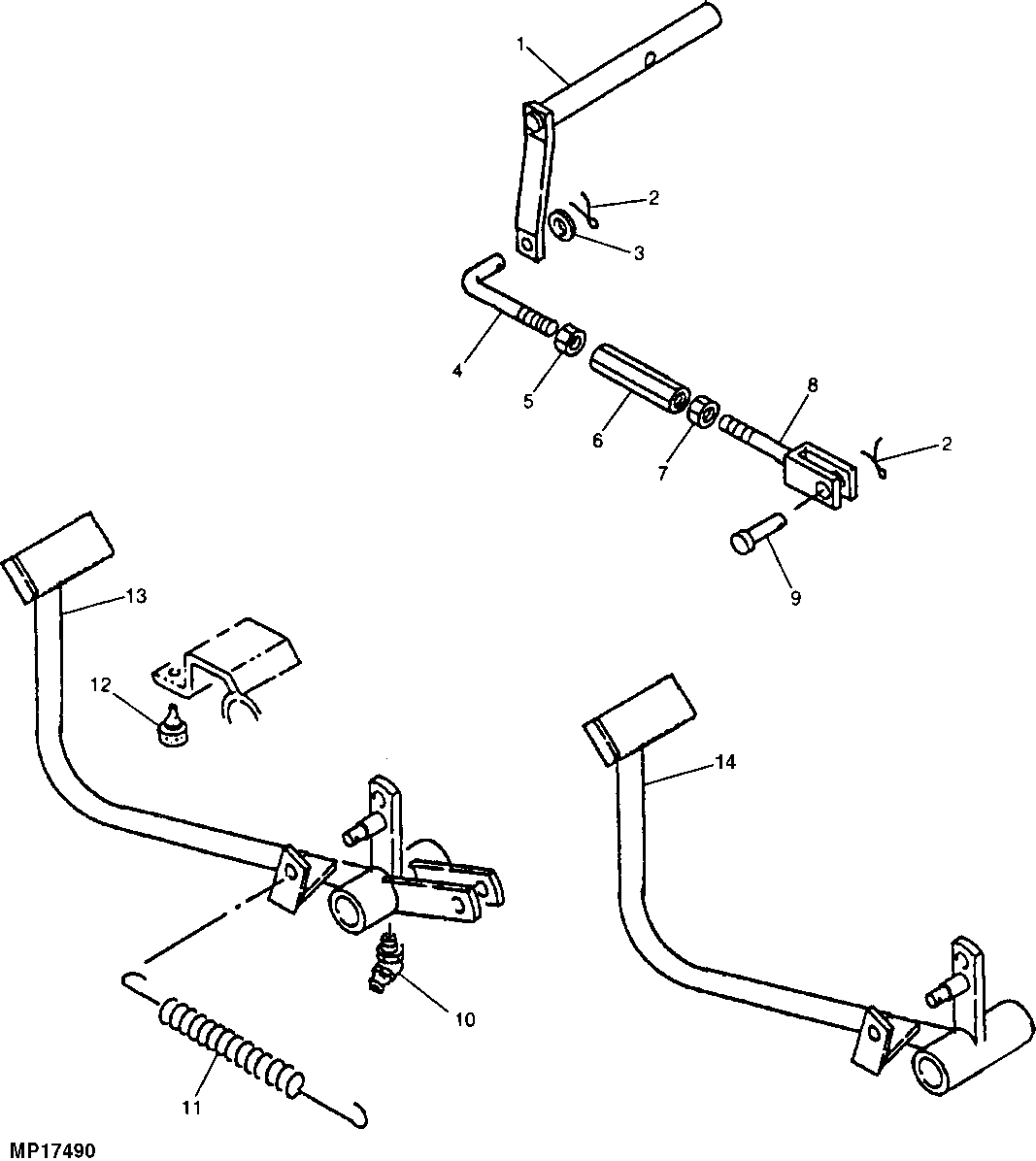 1
2
3
4
5
6
7
8
2
9
13
12
14
10
11
MP17490