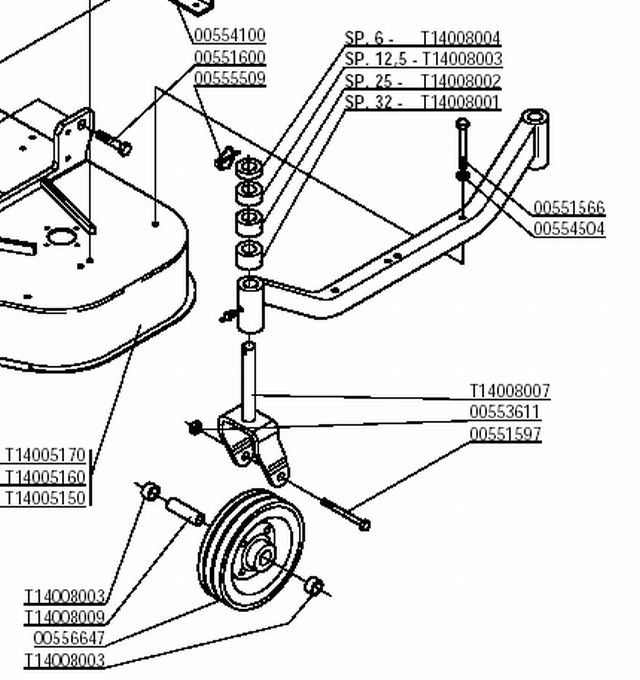 00554100
00551600
00555509
SP. 6 - T14008004
SP. 12,5 - T14008003
SP. 25 - T14008002
SP. 32 - T14008001
00551566
00554504
T14008007
00553611
00551597
T14005170
T14005160
T14005150
T14008003
T14008009
00556647
T14008003