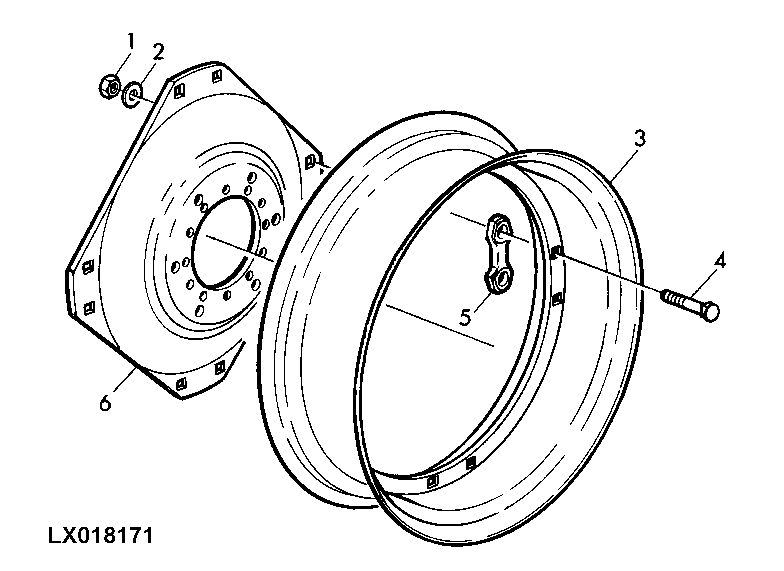 1
2
3
4
5
6
LX018171