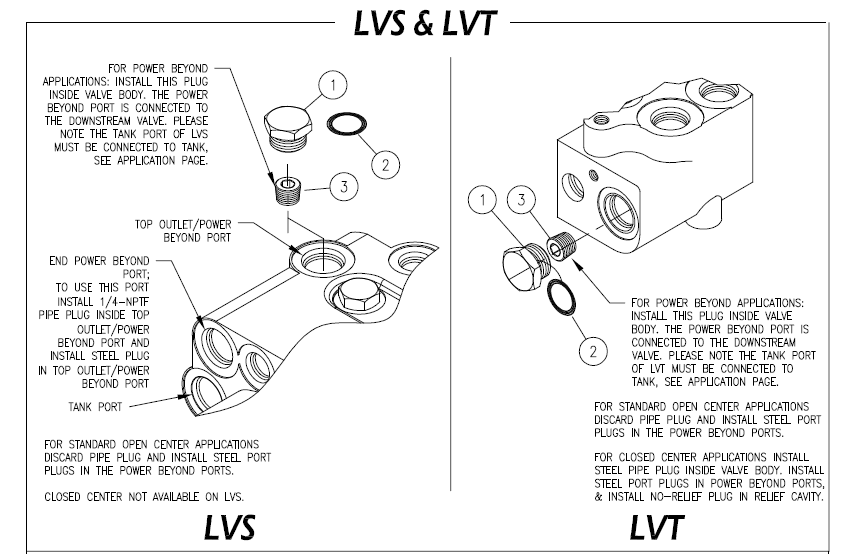 LVS & LVT

FOR POWER BEYOND APPLICATIONS: INSTALL THIS PLUG INSIDE VALVE BODY. THE POWER BEYOND PORT IS CONNECTED TO THE DOWNSTREAM VALVE. PLEASE NOTE THE TANK PORT OF LVS MUST BE CONNECTED TO TANK, SEE APPLICATION PAGE.

1

2

3

TOP OUTLET/POWER BEYOND PORT

END POWER BEYOND PORT; TO USE THIS PORT INSTALL 1/4-NPTF PIPE PLUG INSIDE TOP OUTLET/POWER BEYOND PORT AND INSTALL STEEL PLUG IN TOP OUTLET/POWER BEYOND PORT

TANK PORT

FOR STANDARD OPEN CENTER APPLICATIONS DISCARD PIPE PLUG AND INSTALL STEEL PORT PLUGS IN THE POWER BEYOND PORTS.

CLOSED CENTER NOT AVAILABLE ON LVS.

LVS

1

3

2

FOR POWER BEYOND APPLICATIONS: INSTALL THIS PLUG INSIDE VALVE BODY. THE POWER BEYOND PORT IS CONNECTED TO THE DOWNSTREAM VALVE. PLEASE NOTE THE TANK PORT OF LVT MUST BE CONNECTED TO TANK, SEE APPLICATION PAGE.

FOR STANDARD OPEN CENTER APPLICATIONS DISCARD PIPE PLUG AND INSTALL STEEL PORT PLUGS IN THE POWER BEYOND PORTS.

FOR CLOSED CENTER APPLICATIONS INSTALL STEEL PIPE PLUG INSIDE VALVE BODY. INSTALL STEEL PORT PLUGS IN POWER BEYOND PORTS, & INSTALL NO-RELIEF PLUG IN RELIEF CAVITY.

LVT