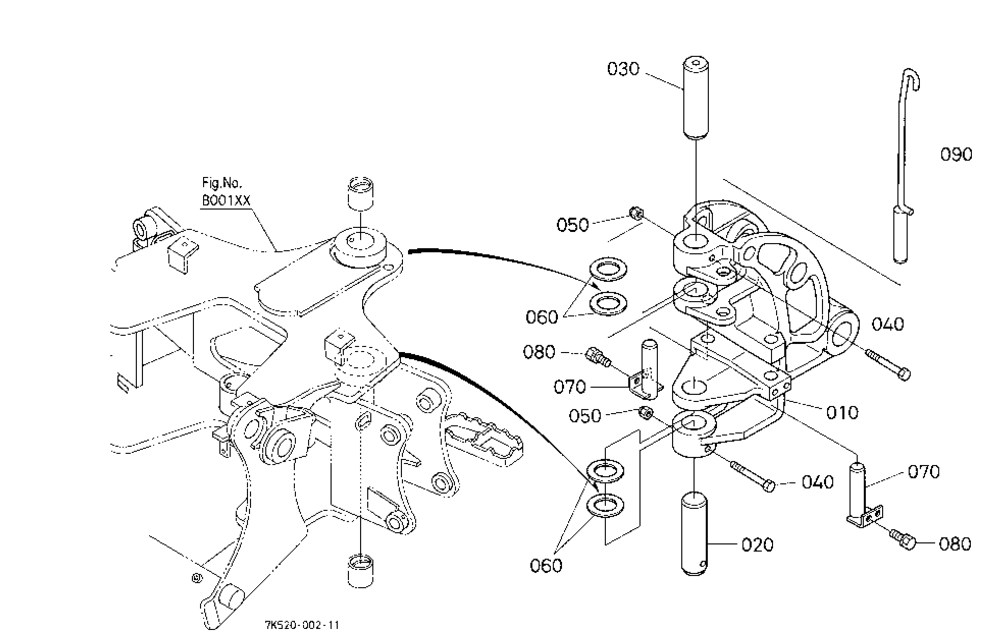 Fig.No.
B001XX

030

090

050

060

040

080

070

010

050

040

070

060

020

080

7K520-002-11