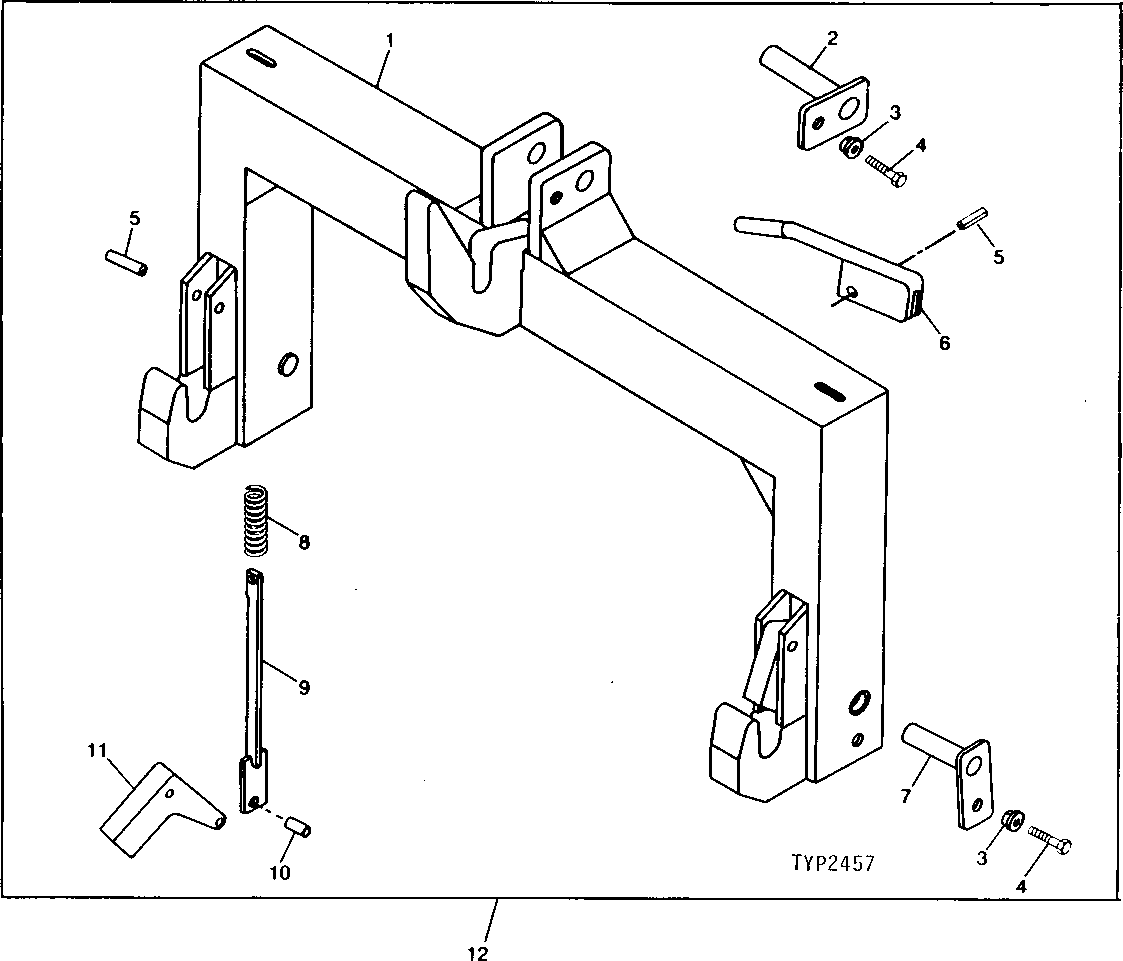 1
2
3
4
5
5
6
8
9
11
10
7
3
4
TYP2457
12