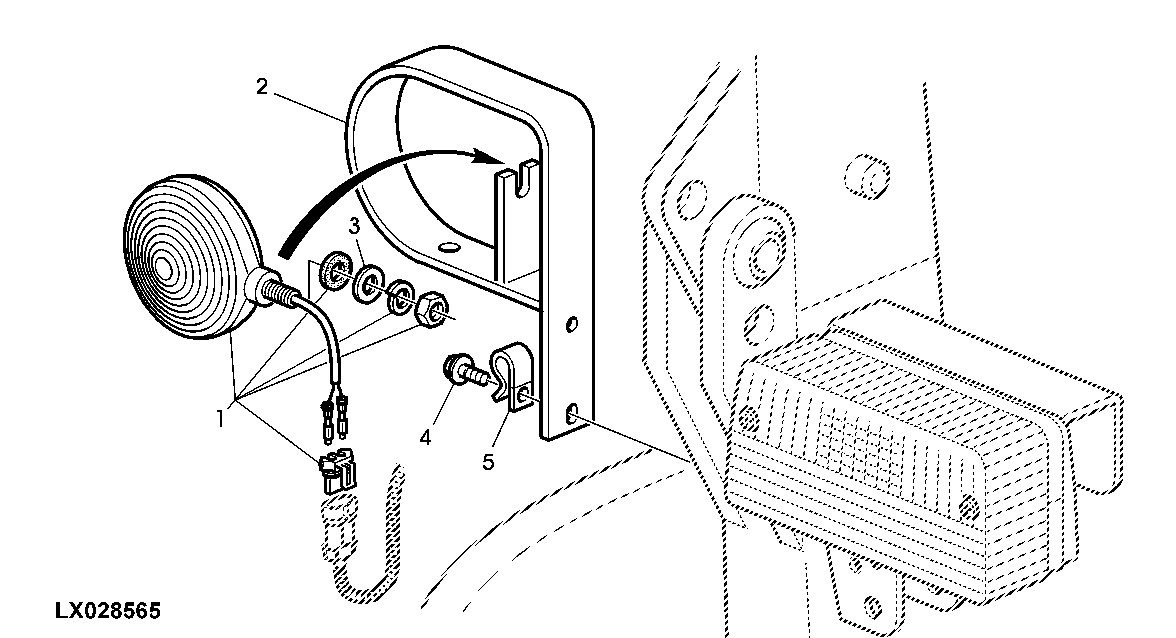 2
3
1
4
5
LX028565