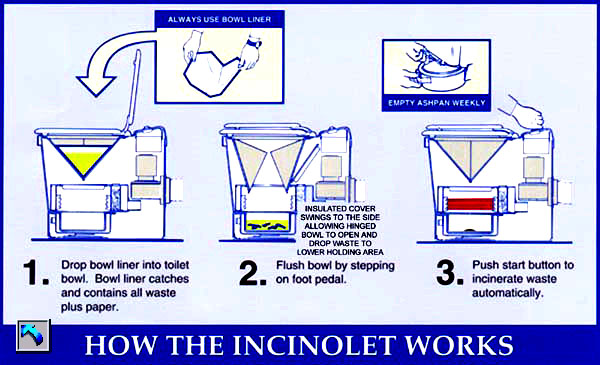 ALWAYS USE BOWL LINER

EMPTY ASHPAN WEEKLY

INSULATED COVER SWINGS TO THE SIDE ALLOWING HINGED BOWL TO OPEN AND DROP WASTE TO LOWER HOLDING AREA

1. Drop bowl liner into toilet bowl. Bowl liner catches and contains all waste plus paper.

2. Flush bowl by stepping on foot pedal.

3. Push start button to incinerate waste automatically.

HOW THE INCINOLET WORKS