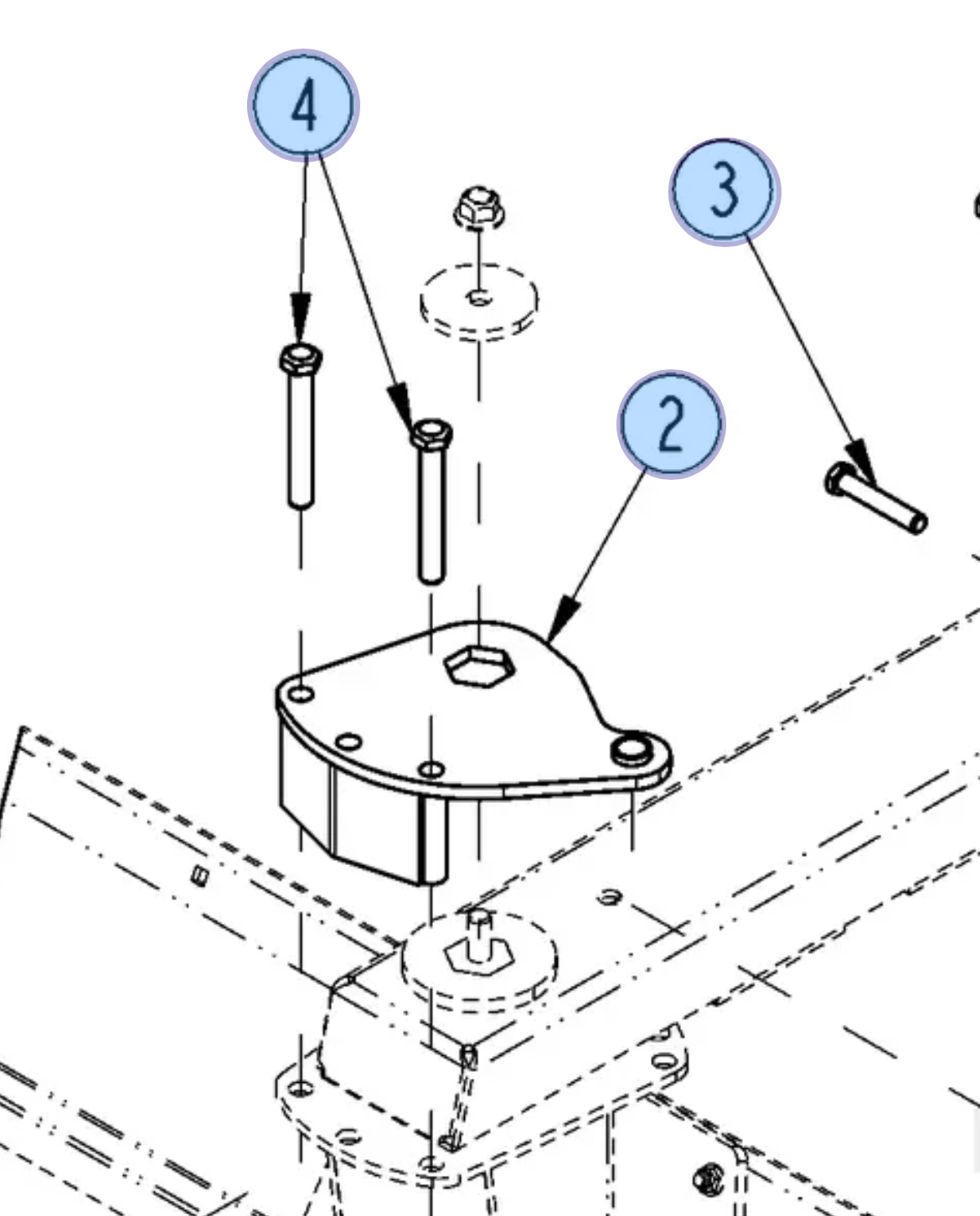 4
3
2