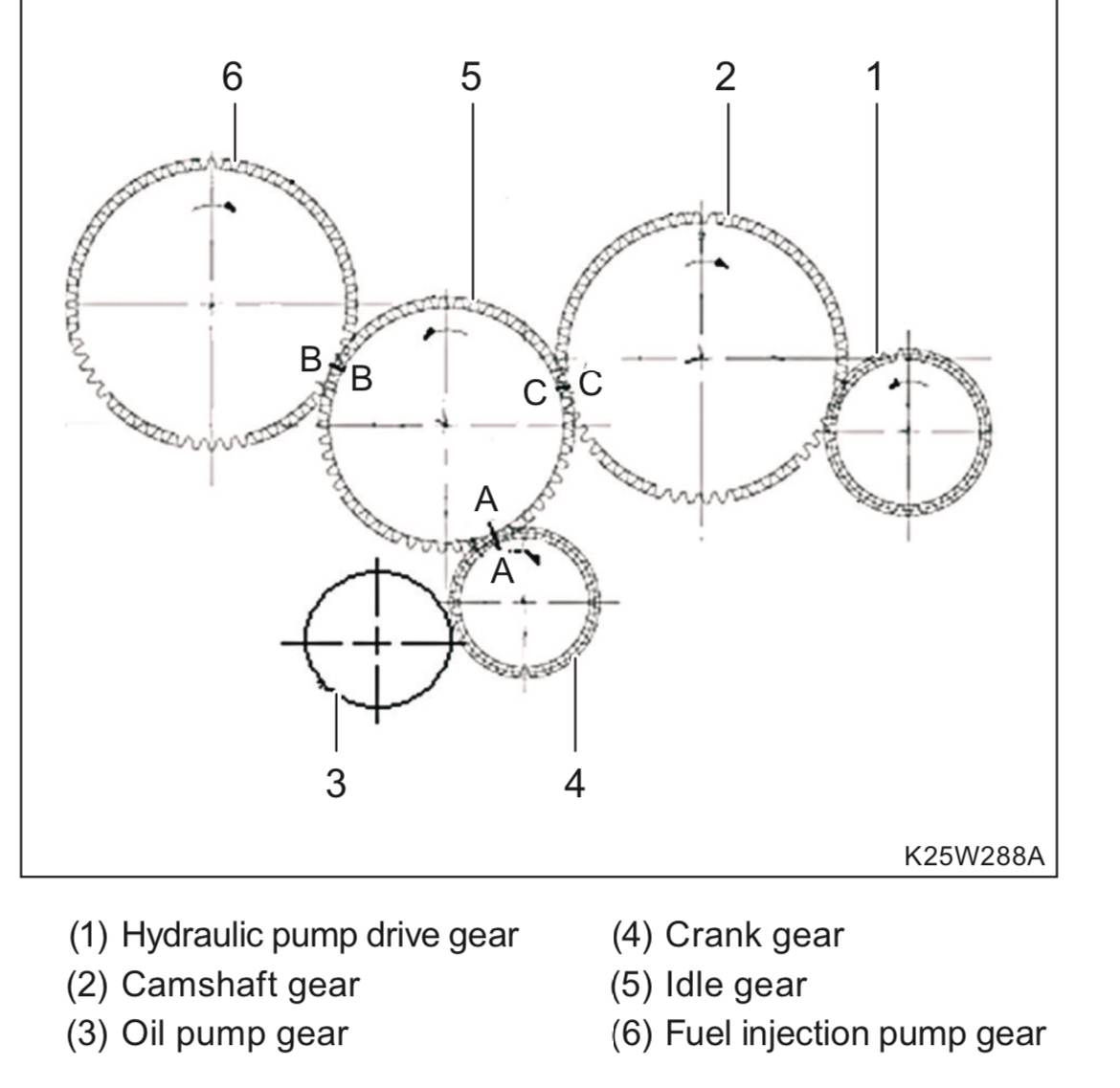 6
5
2
1
B
B
C
C
A
A
3
4
K25W288A

(1) Hydraulic pump drive gear
(2) Camshaft gear
(3) Oil pump gear

(4) Crank gear
(5) Idle gear
(6) Fuel injection pump gear