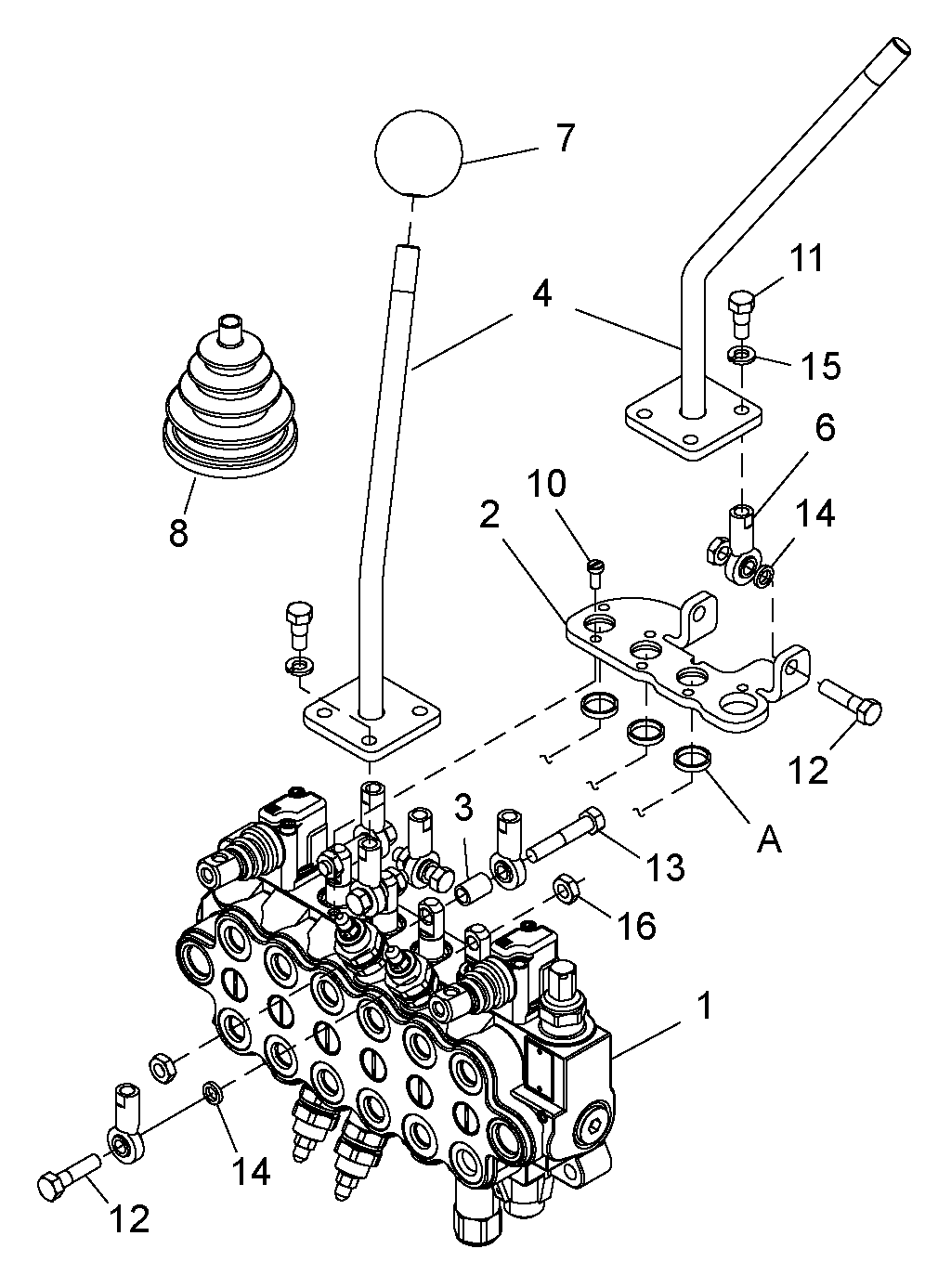 7
11
4
15
8
6
10
2
14
12
3
A
13
16
1
14
12