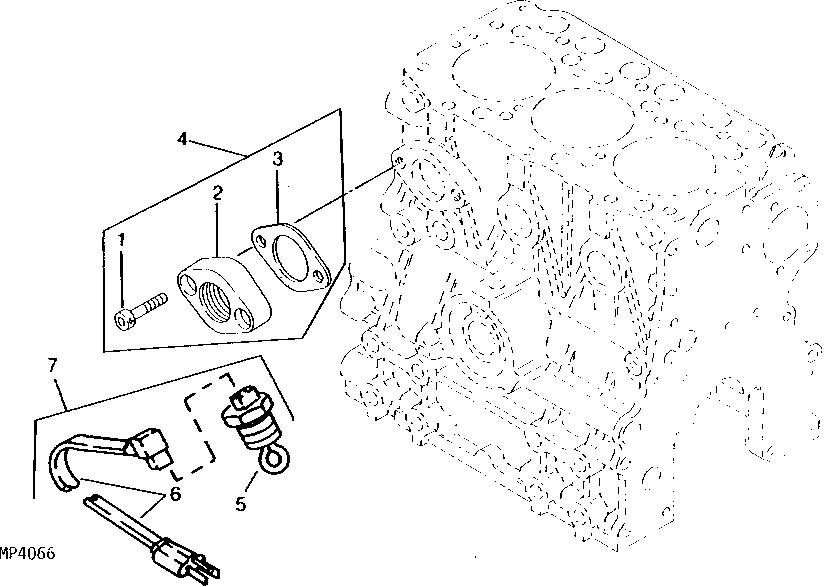 4
3
2
1
7
6
5
MP4066