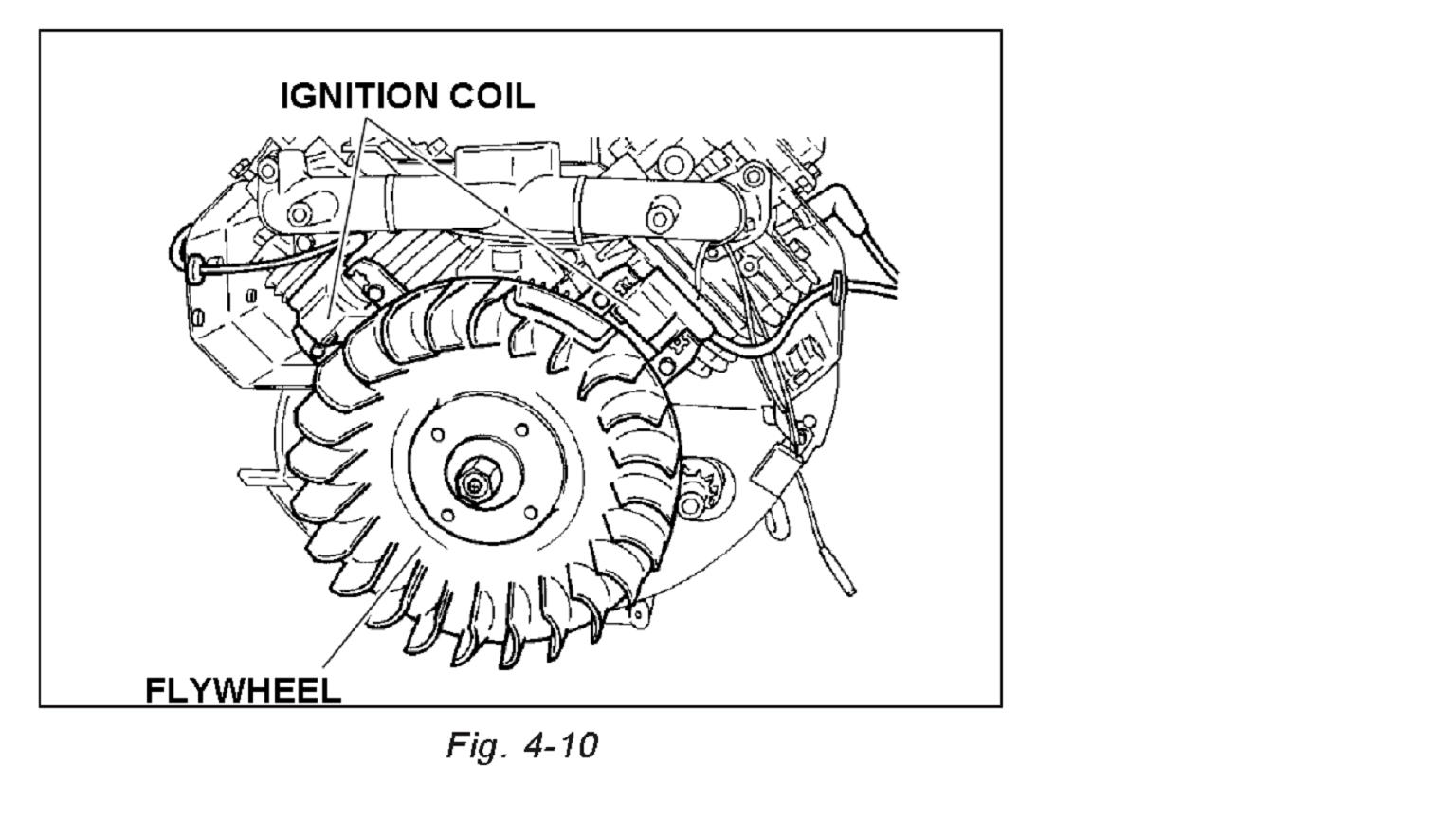 IGNITION COIL

FLYWHEEL

Fig. 4-10