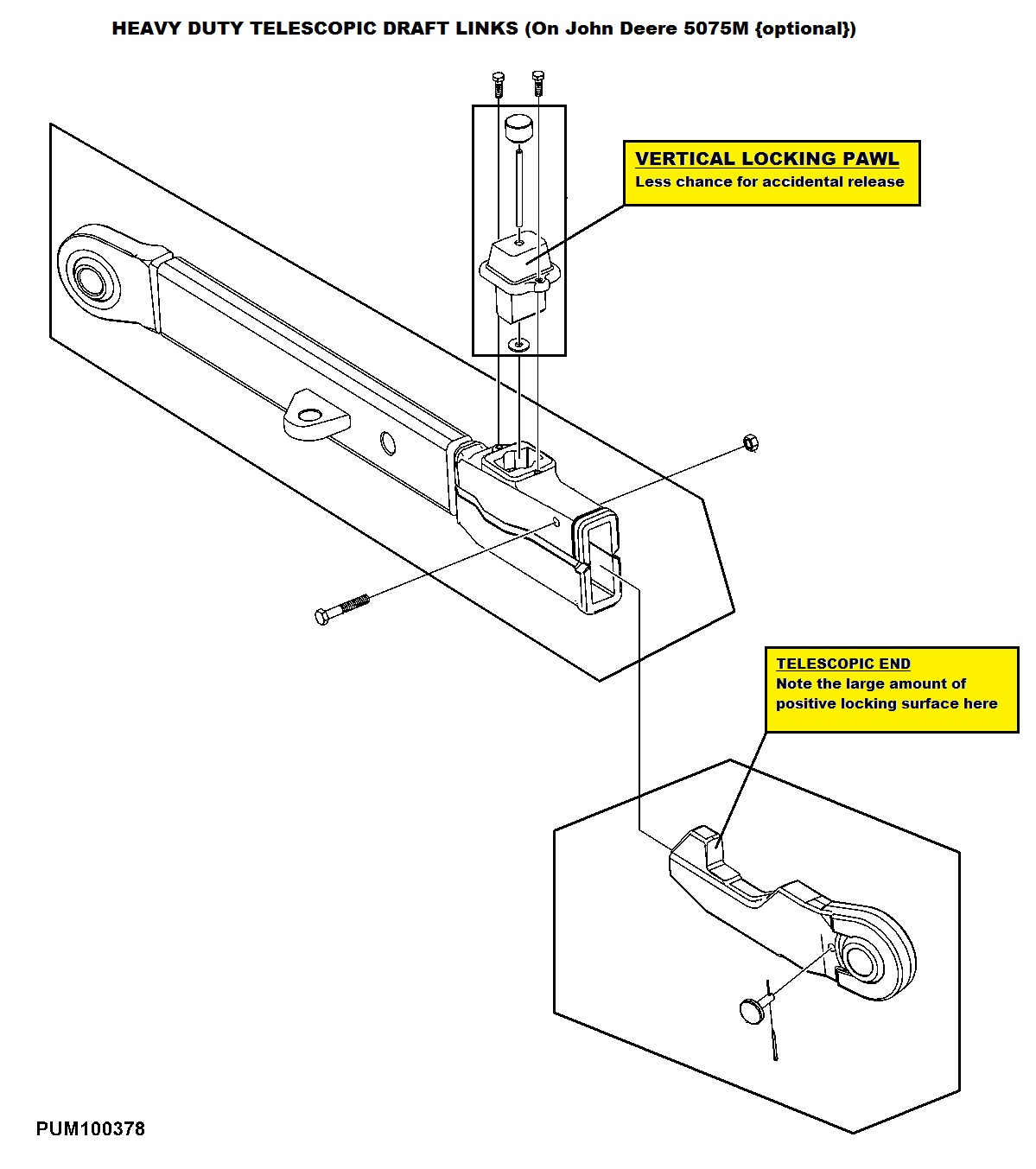 HEAVY DUTY TELESCOPIC DRAFT LINKS (On John Deere 5075M {optional})

VERTICAL LOCKING PAWL
Less chance for accidental release

TELESCOPIC END
Note the large amount of positive locking surface here

PUM100378