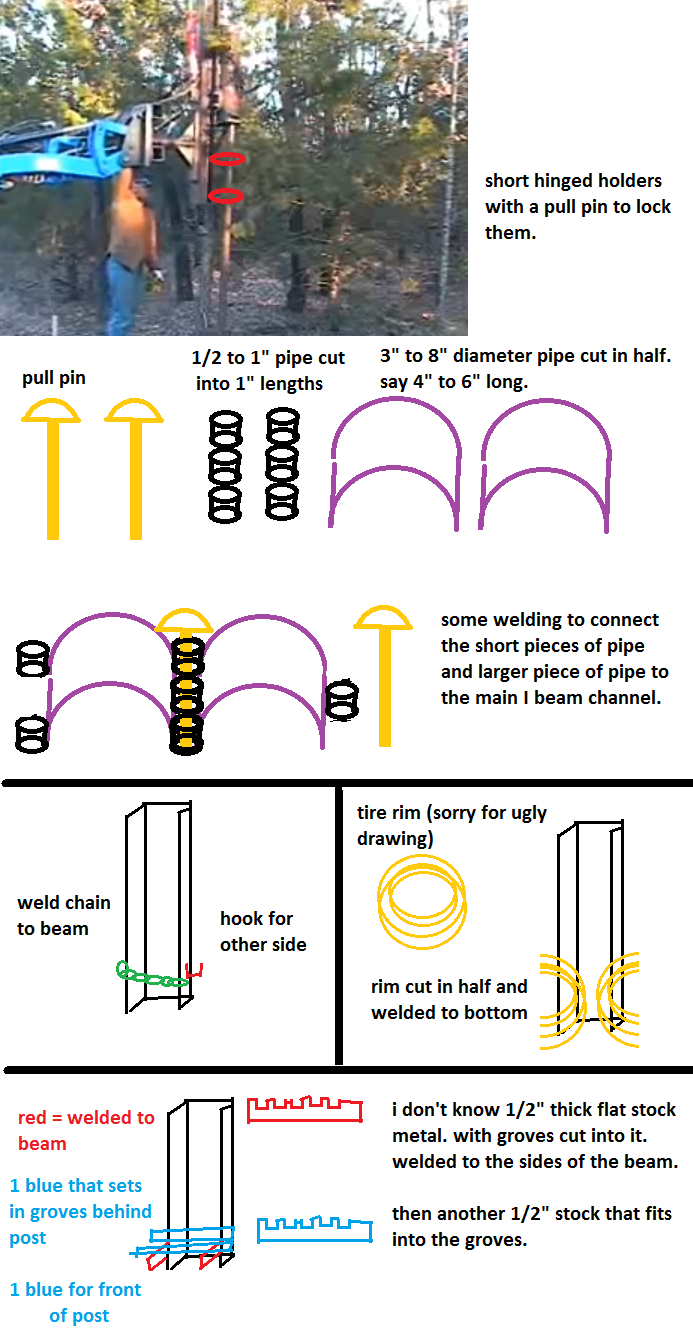 short hinged holders with a pull pin to lock them.

pull pin

1/2 to 1" pipe cut into 1" lengths

3" to 8" diameter pipe cut in half. say 4" to 6" long.

some welding to connect the short pieces of pipe and larger piece of pipe to the main I beam channel.

weld chain to beam

hook for other side

tire rim (sorry for ugly drawing)

rim cut in half and welded to bottom

red = welded to beam

1 blue that sets in groves behind post

1 blue for front of post

i don't know 1/2" thick flat stock metal. with groves cut into it. welded to the sides of the beam.

then another 1/2" stock that fits into the groves.