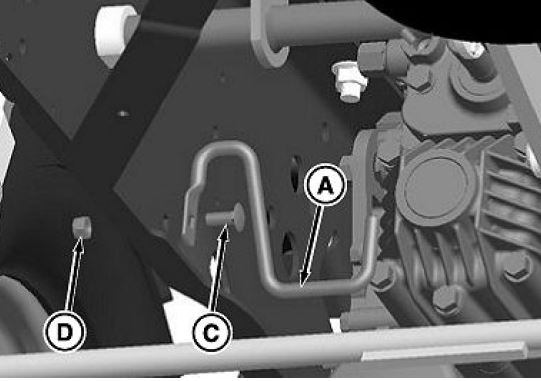 A

D

C