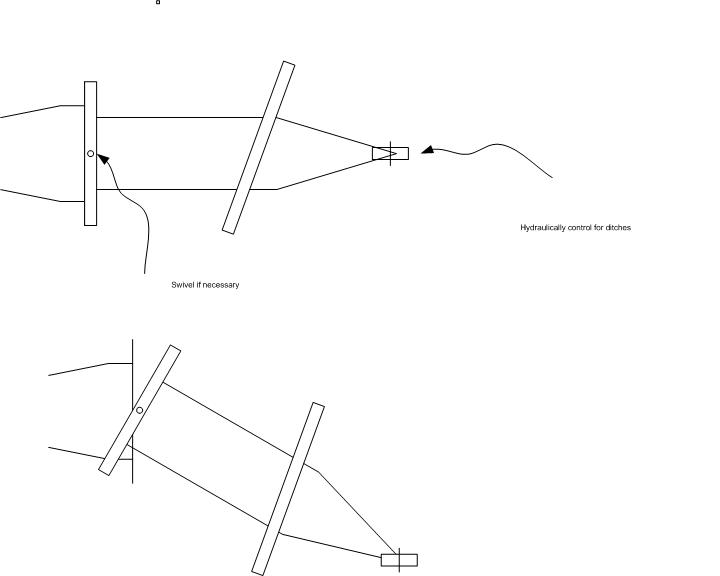 Hydraulically control for ditches

Swivel if necessary