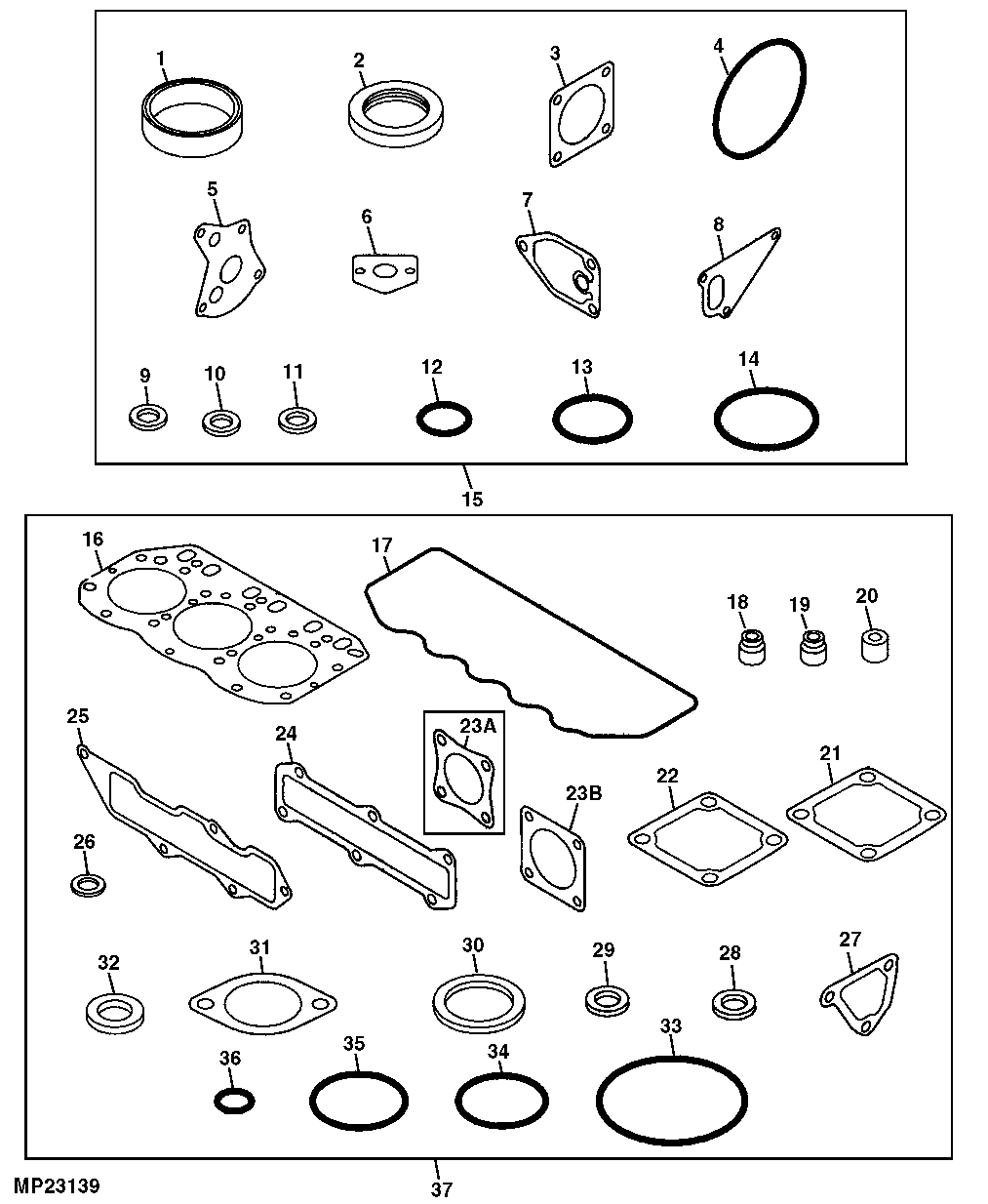 1
2
3
4
5
6
7
8
9
10
11
12
13
14
15
16
17
18
19
20
25
24
23A
23B
22
21
26
32
31
30
29
28
27
36
35
34
33
MP23139
37