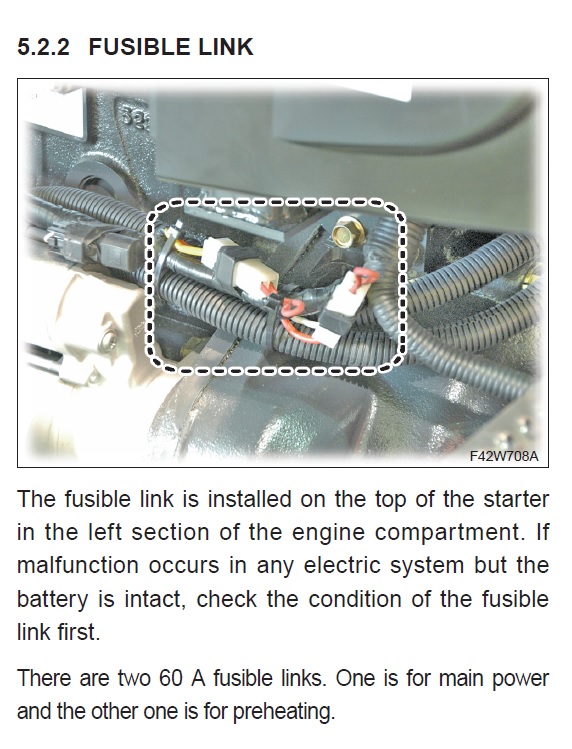 5.2.2 FUSIBLE LINK

F42W708A

The fusible link is installed on the top of the starter in the left section of the engine compartment. If malfunction occurs in any electric system but the battery is intact, check the condition of the fusible link first.

There are two 60 A fusible links. One is for main power and the other one is for preheating.