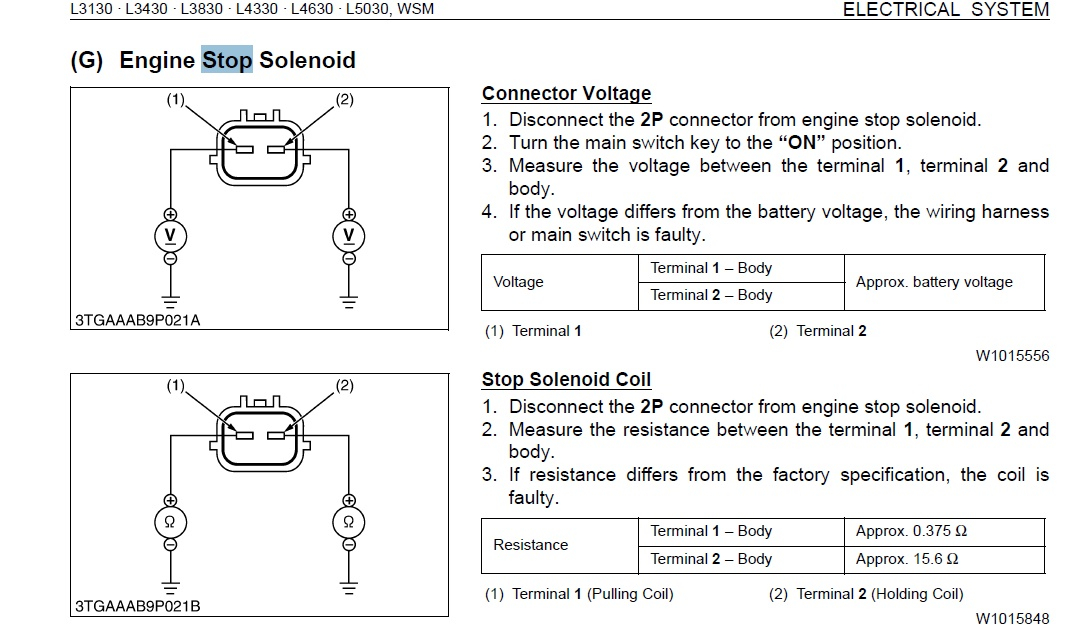 L3130 · L3430 · L3830 · L4330 · L4630 · L5030, WSM

ELECTRICAL SYSTEM

(G) Engine Stop Solenoid

(1)
(2)
V
V
3TGAAAB9P021A

Connector Voltage

1. Disconnect the 2P connector from engine stop solenoid.
2. Turn the main switch key to the "ON" position.
3. Measure the voltage between the terminal 1, terminal 2 and body.
4. If the voltage differs from the battery voltage, the wiring harness or main switch is faulty.

| Voltage | Terminal 1 – Body | Approx. battery voltage |
|---|---|---|
| | Terminal 2 – Body | |

(1) Terminal 1
(2) Terminal 2

W1015556

(1)
(2)
Ω
Ω
3TGAAAB9P021B

Stop Solenoid Coil

1. Disconnect the 2P connector from engine stop solenoid.
2. Measure the resistance between the terminal 1, terminal 2 and body.
3. If resistance differs from the factory specification, the coil is faulty.

| Resistance | Terminal 1 – Body | Approx. 0.375 Ω |
|---|---|---|
| | Terminal 2 – Body | Approx. 15.6 Ω |

(1) Terminal 1 (Pulling Coil)
(2) Terminal 2 (Holding Coil)

W1015848