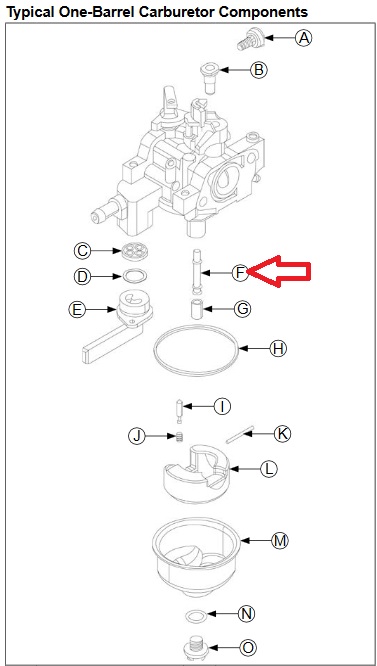 Typical One-Barrel Carburetor Components

A
B
C
D
E
F
G
H
I
J
K
L
M
N
O