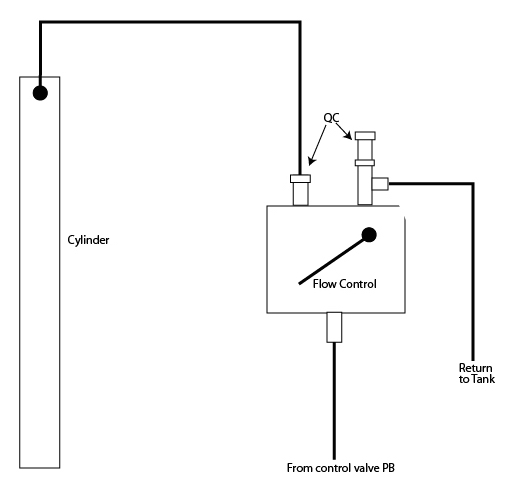 QC

Cylinder

Flow Control

Return to Tank

From control valve PB