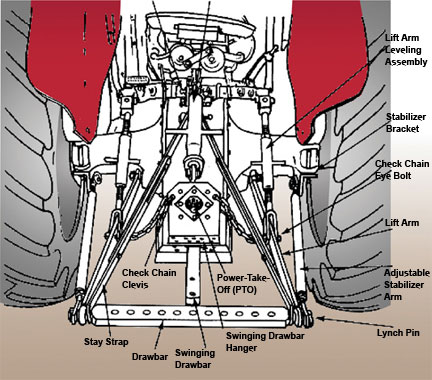 Lift Arm Leveling Assembly

Stabilizer Bracket

Check Chain Eye Bolt

Lift Arm

Adjustable Stabilizer Arm

Lynch Pin

Check Chain Clevis

Power-Take-Off (PTO)

Stay Strap

Drawbar

Swinging Drawbar

Swinging Drawbar Hanger