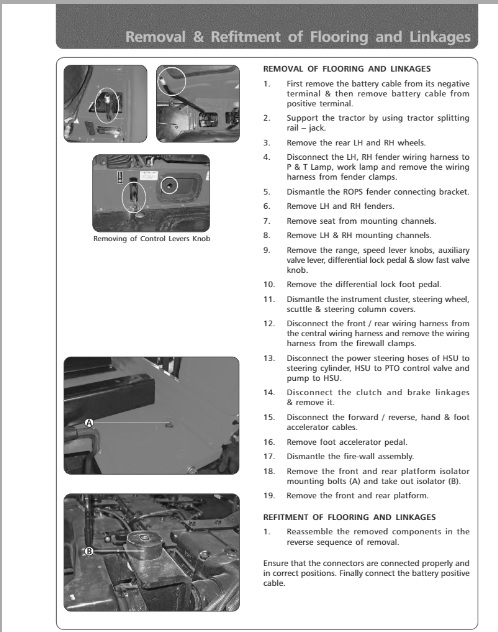 Removal & Refitment of Flooring and Linkages

Removing of Control Levers Knob

A

B

REMOVAL OF FLOORING AND LINKAGES

1. First remove the battery cable from its negative terminal & then remove battery cable from positive terminal.

2. Support the tractor by using tractor splitting rail – jack.

3. Remove the rear LH and RH wheels.

4. Disconnect the LH, RH fender wiring harness to P & T Lamp, work lamp and remove the wiring harness from fender clamps.

5. Dismantle the ROPS fender connecting bracket.

6. Remove LH and RH fenders.

7. Remove seat from mounting channels.

8. Remove LH & RH mounting channels.

9. Remove the range, speed lever knobs, auxiliary valve lever, differential lock pedal & slow fast valve knob.

10. Remove the differential lock foot pedal.

11. Dismantle the instrument cluster, steering wheel, scuttle & steering column covers.

12. Disconnect the front / rear wiring harness from the central wiring harness and remove the wiring harness from the firewall clamps.

13. Disconnect the power steering hoses of HSU to steering cylinder, HSU to PTO control valve and pump to HSU.

14. Disconnect the clutch and brake linkages & remove it.

15. Disconnect the forward / reverse, hand & foot accelerator cables.

16. Remove foot accelerator pedal.

17. Dismantle the fire-wall assembly.

18. Remove the front and rear platform isolator mounting bolts (A) and take out isolator (B).

19. Remove the front and rear platform.

REFITMENT OF FLOORING AND LINKAGES

1. Reassemble the removed components in the reverse sequence of removal.

Ensure that the connectors are connected properly and in correct positions. Finally connect the battery positive cable.