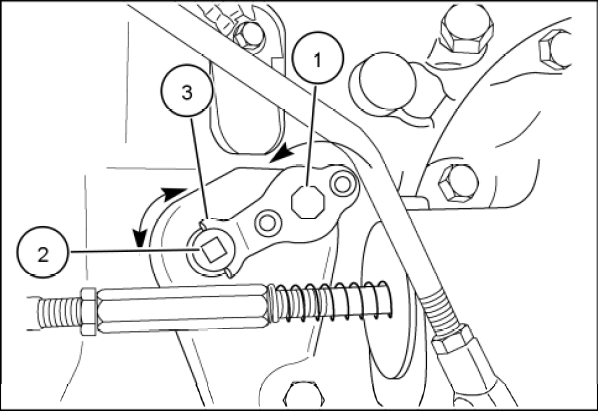 1
3
2