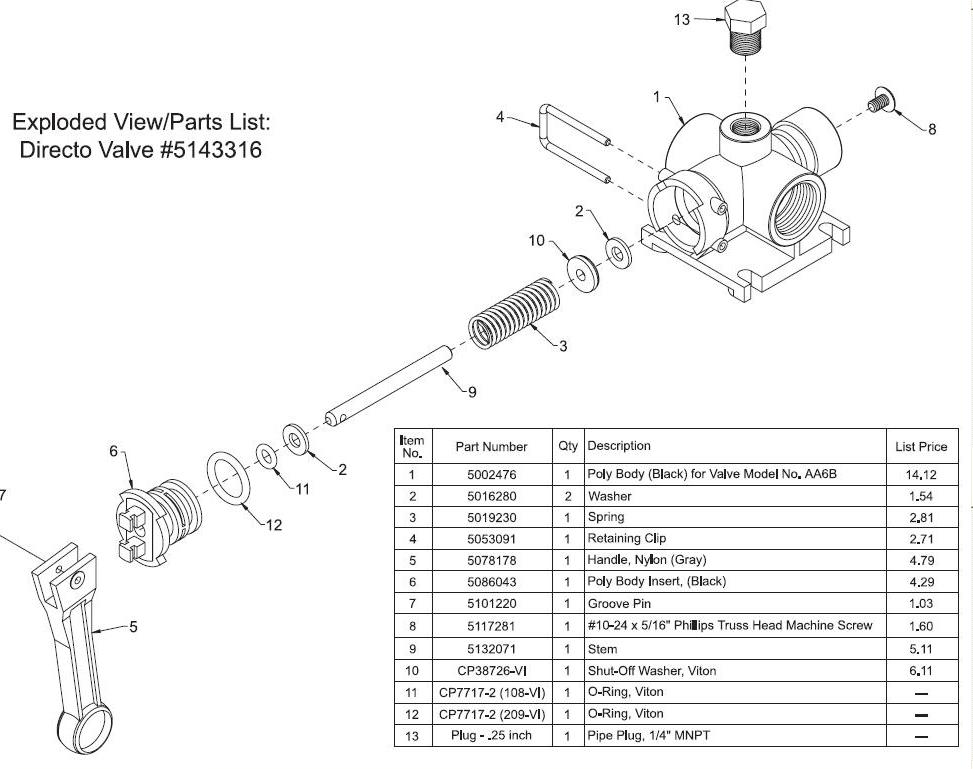 Exploded View/Parts List:
Directo Valve #5143316

13
1
4
8
2
10
3
9
6
2
11
12
7
5

| Item No. | Part Number | Qty | Description | List Price |
|---|---|---|---|---|
| 1 | 5002476 | 1 | Poly Body (Black) for Valve Model No. AA6B | 14.12 |
| 2 | 5016280 | 2 | Washer | 1.54 |
| 3 | 5019230 | 1 | Spring | 2.81 |
| 4 | 5053091 | 1 | Retaining Clip | 2.71 |
| 5 | 5078178 | 1 | Handle, Nylon (Gray) | 4.79 |
| 6 | 5086043 | 1 | Poly Body Insert, (Black) | 4.29 |
| 7 | 5101220 | 1 | Groove Pin | 1.03 |
| 8 | 5117281 | 1 | #10-24 x 5/16" Phillips Truss Head Machine Screw | 1.60 |
| 9 | 5132071 | 1 | Stem | 5.11 |
| 10 | CP38726-VI | 1 | Shut-Off Washer, Viton | 6.11 |
| 11 | CP7717-2 (108-VI) | 1 | O-Ring, Viton | — |
| 12 | CP7717-2 (209-VI) | 1 | O-Ring, Viton | — |
| 13 | Plug - .25 inch | 1 | Pipe Plug, 1/4" MNPT | — |