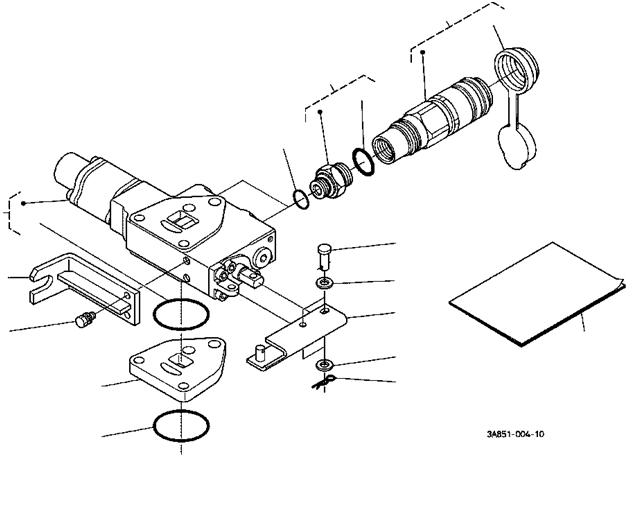 3A851-004-10