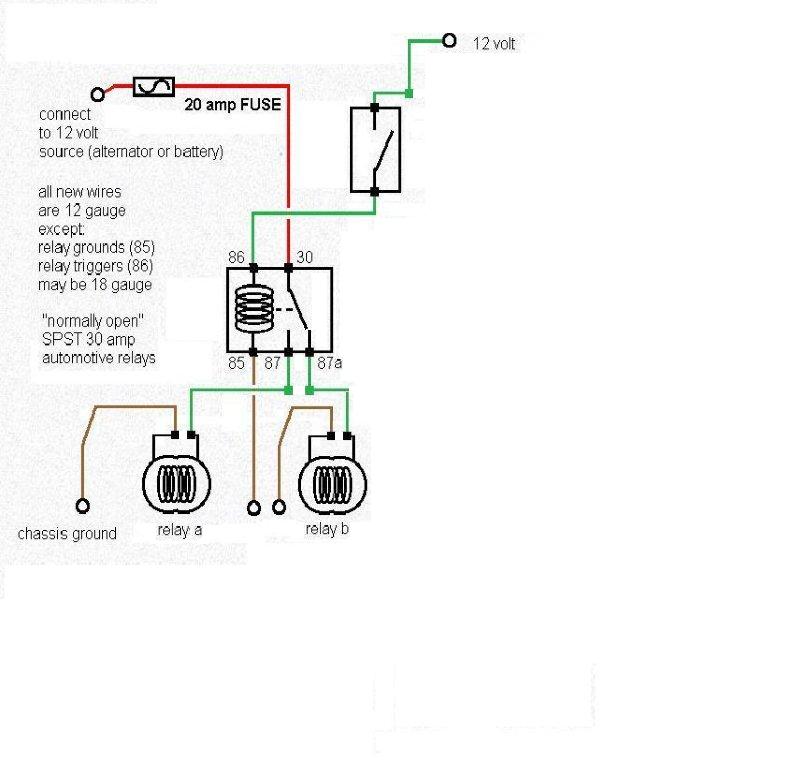 12 volt

20 amp FUSE

connect to 12 volt source (alternator or battery)

all new wires are 12 gauge except:
relay grounds (85)
relay triggers (86)
may be 18 gauge

"normally open"
SPST 30 amp
automotive relays

86
30
85
87
87a

chassis ground
relay a
relay b