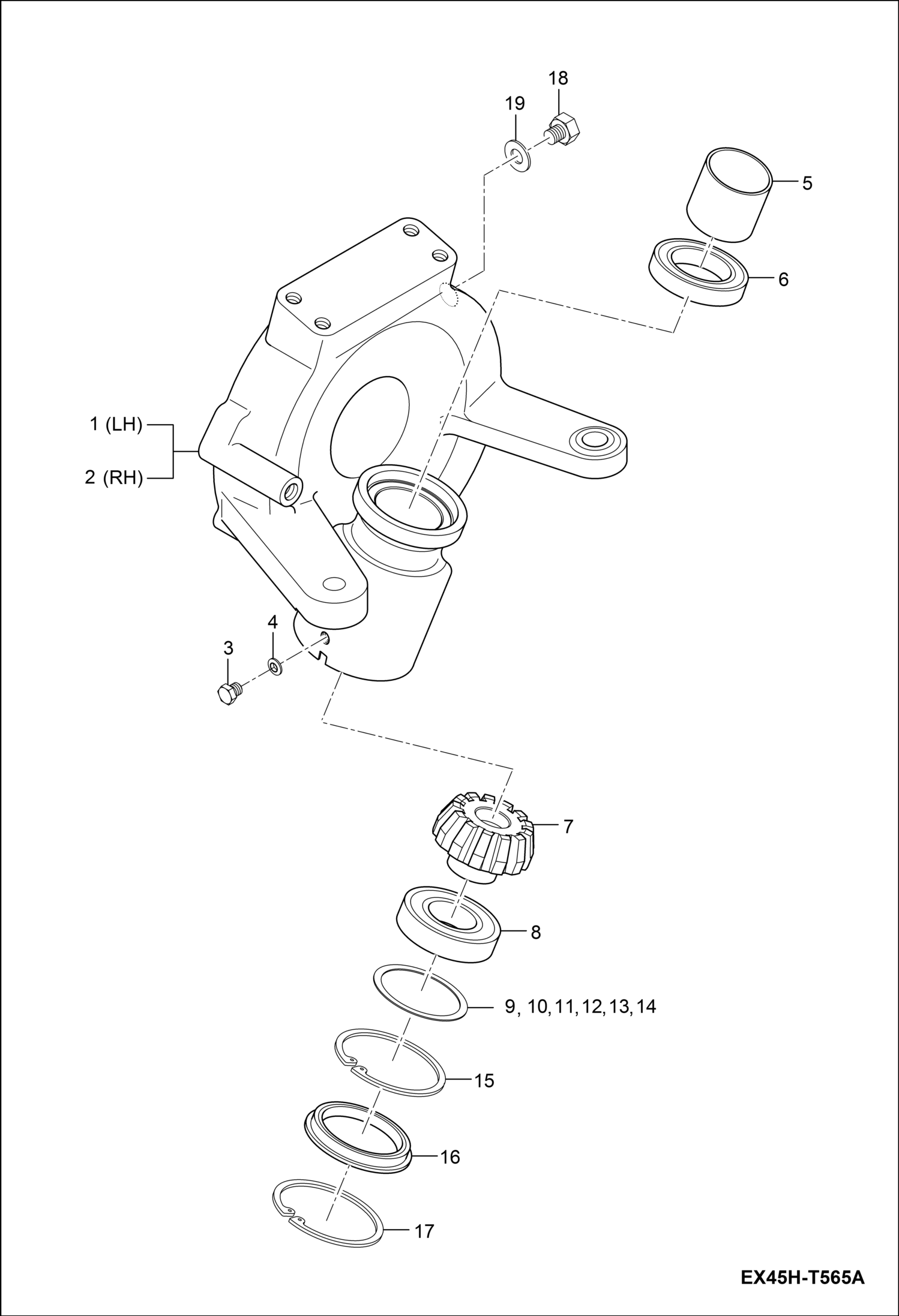 18
19
5
6
1 (LH)
2 (RH)
4
3
7
8
9, 10, 11, 12, 13, 14
15
16
17
EX45H-T565A