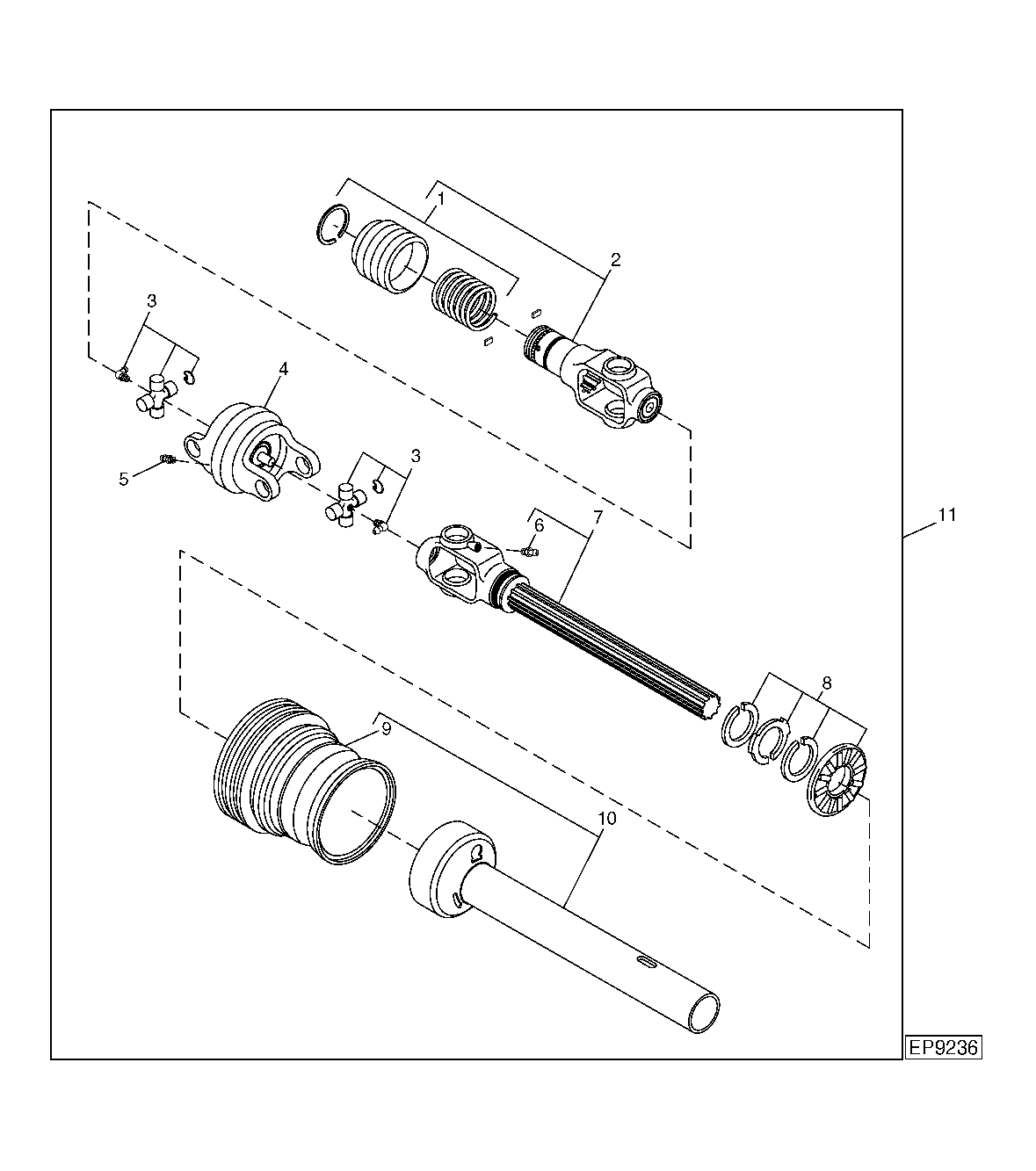 1
2
3
4
5
3
6
7
11
8
9
10
EP9236