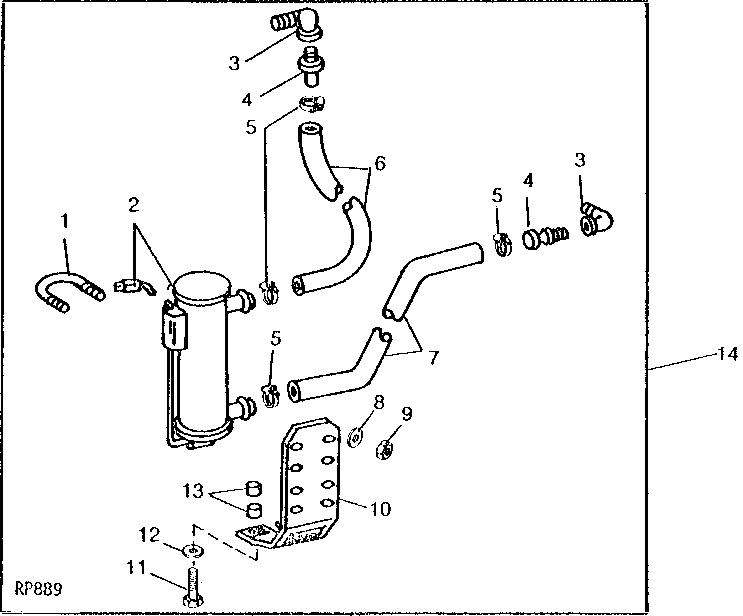 3
4
5
6
3
4
5
1
2
5
7
14
8
9
13
10
12
11
RP889