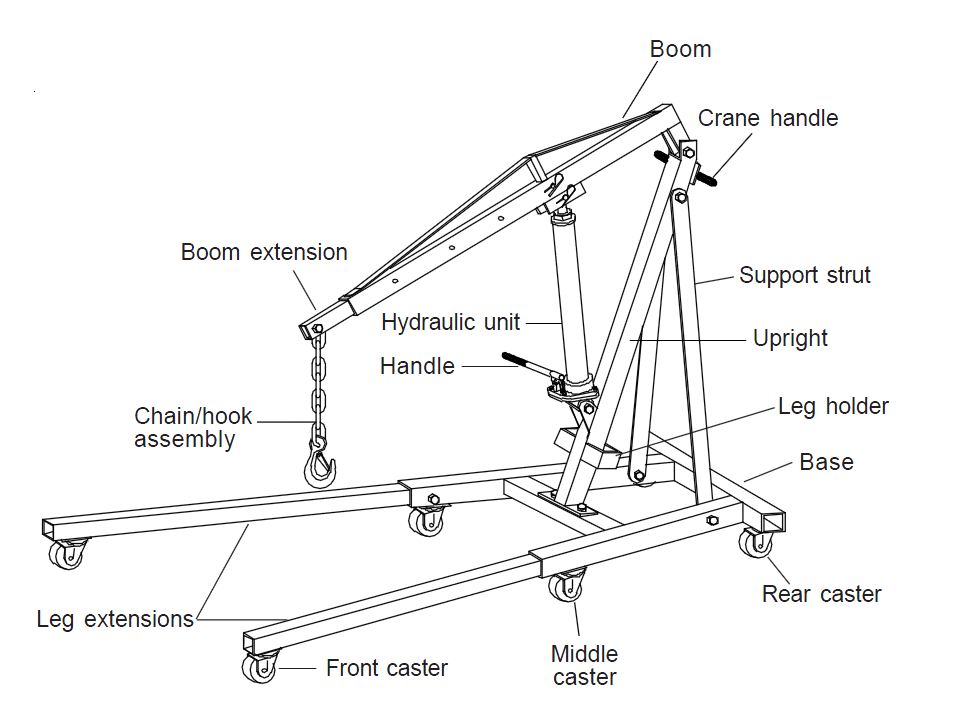 Boom
Crane handle
Boom extension
Support strut
Hydraulic unit
Upright
Handle
Leg holder
Chain/hook assembly
Base
Rear caster
Leg extensions
Front caster
Middle caster