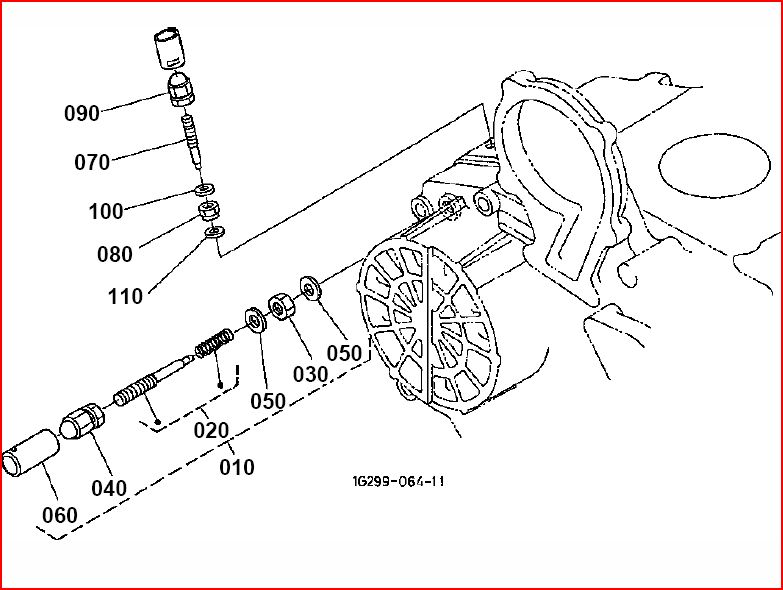 090
070
100
080
110
050
030
050
020
010
040
060
1G299-064-11