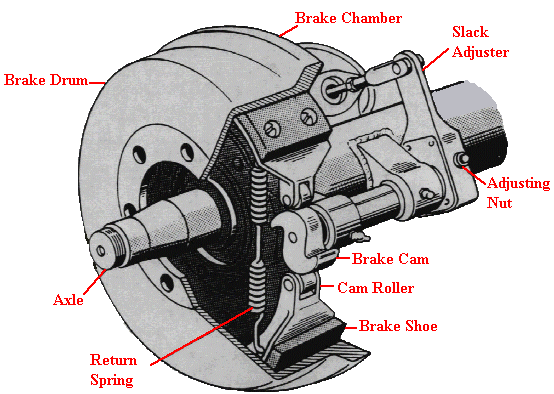 Brake Chamber
Slack Adjuster
Brake Drum
Adjusting Nut
Brake Cam
Cam Roller
Axle
Brake Shoe
Return Spring