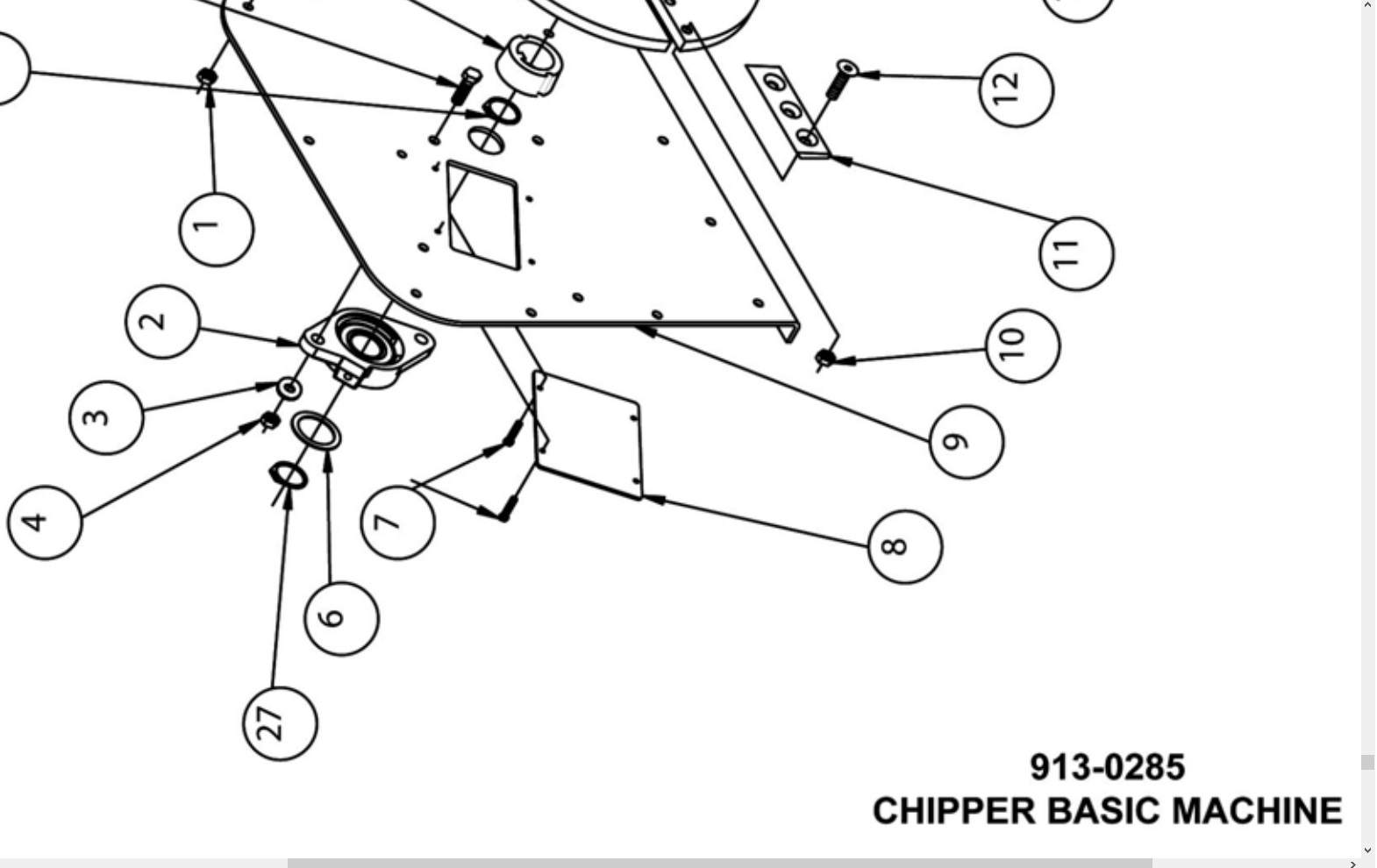 12

1

11

2

10

3

9

4

7

8

6

27

913-0285
CHIPPER BASIC MACHINE