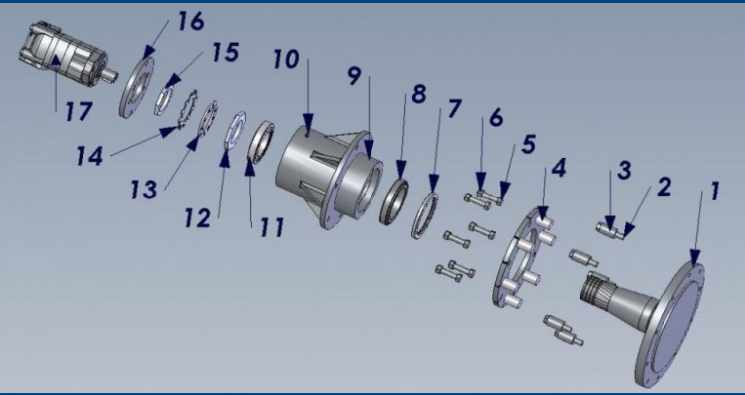 16
15
10
9
8
7
6
5
4
3
2
1
17
14
13
12
11