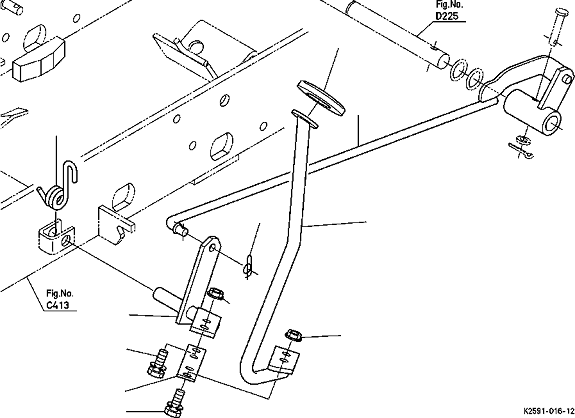 Fig.No.
D225

Fig.No.
C413

K2591-016-12