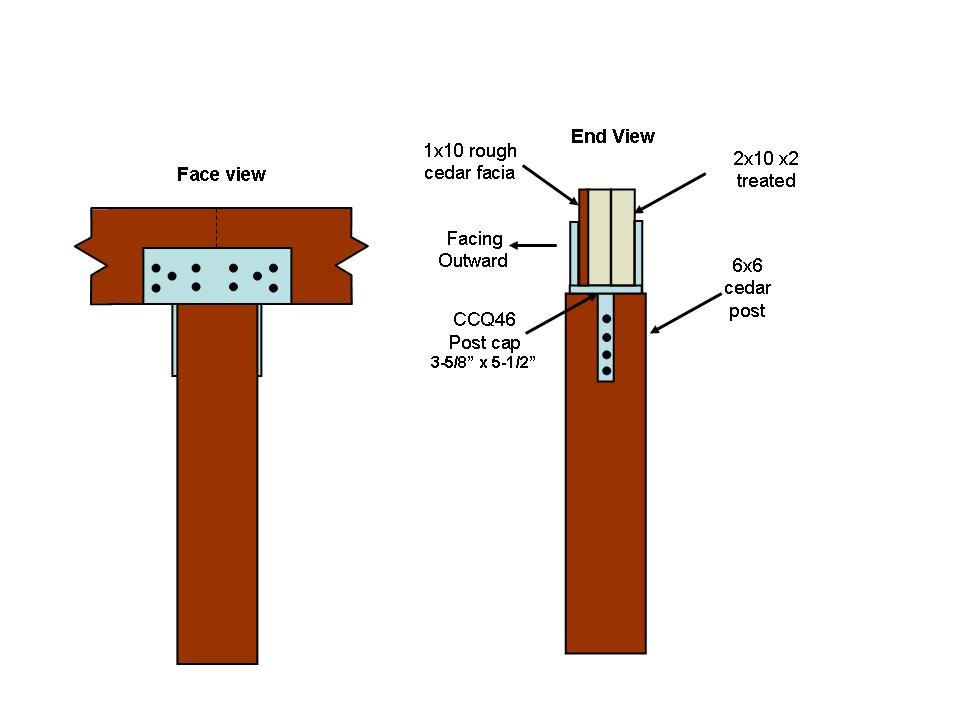 Face view

End View

1x10 rough cedar facia

2x10 x2 treated

Facing Outward

6x6 cedar post

CCQ46 Post cap
3-5/8" x 5-1/2"