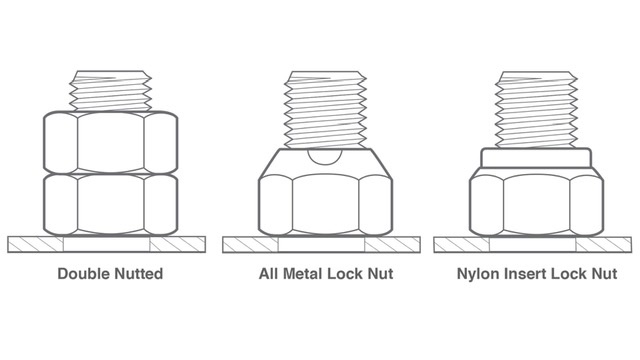 Double Nutted

All Metal Lock Nut

Nylon Insert Lock Nut