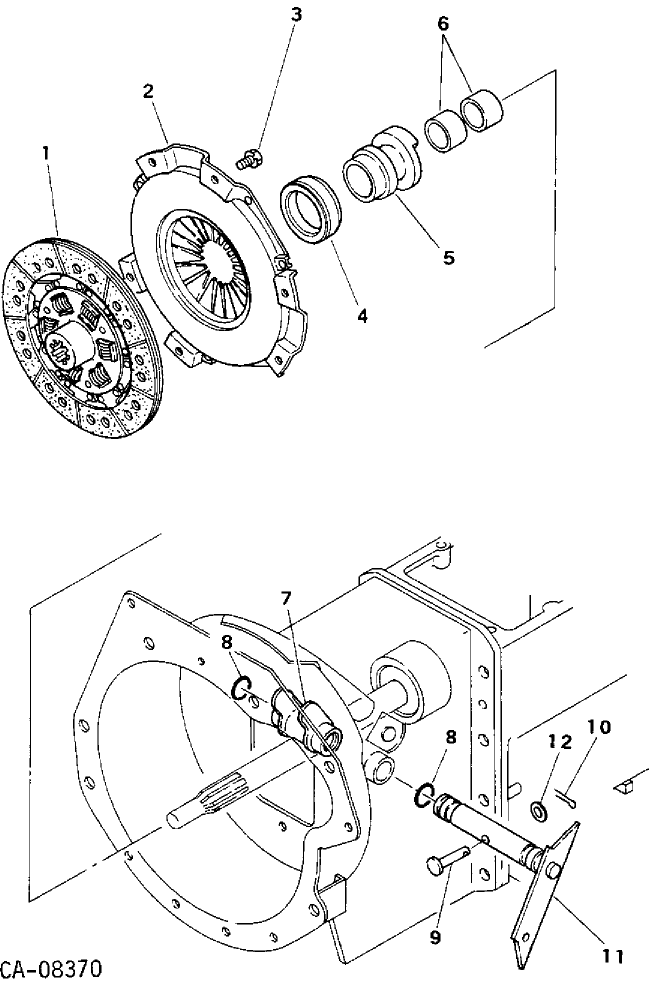 3
6
2
1
5
4
7
8
8
12
10
9
11
CA-08370