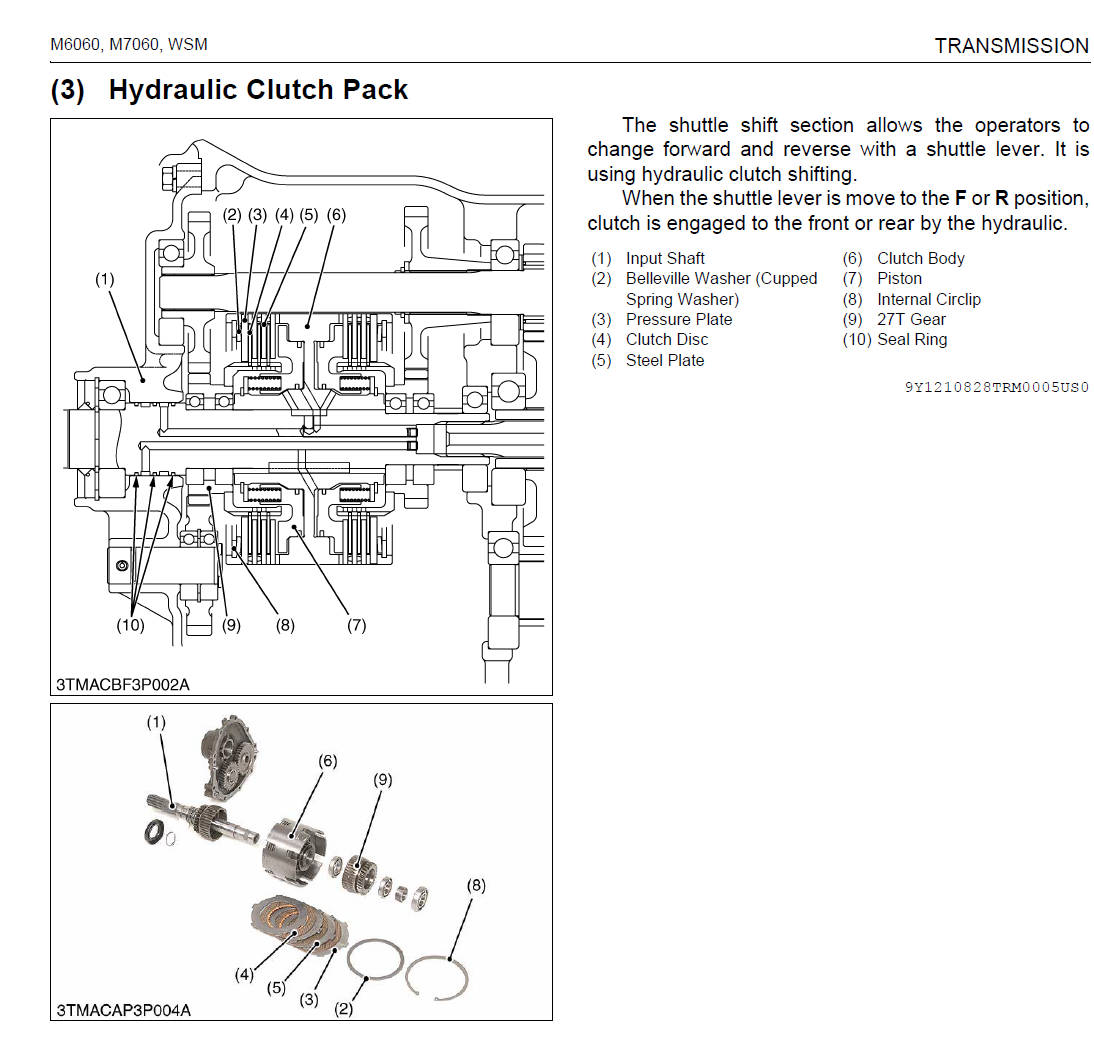 M6060, M7060, WSM

TRANSMISSION

(3) Hydraulic Clutch Pack

(2) (3) (4) (5) (6)

(1)

(10) (9) (8) (7)

3TMACBF3P002A

(1)

(6)

(9)

(8)

(4)

(5)

(3)

(2)

3TMACAP3P004A

The shuttle shift section allows the operators to change forward and reverse with a shuttle lever. It is using hydraulic clutch shifting.

When the shuttle lever is move to the **F** or **R** position, clutch is engaged to the front or rear by the hydraulic.

(1) Input Shaft
(2) Belleville Washer (Cupped Spring Washer)
(3) Pressure Plate
(4) Clutch Disc
(5) Steel Plate

(6) Clutch Body
(7) Piston
(8) Internal Circlip
(9) 27T Gear
(10) Seal Ring

9Y1210828TRM0005US0