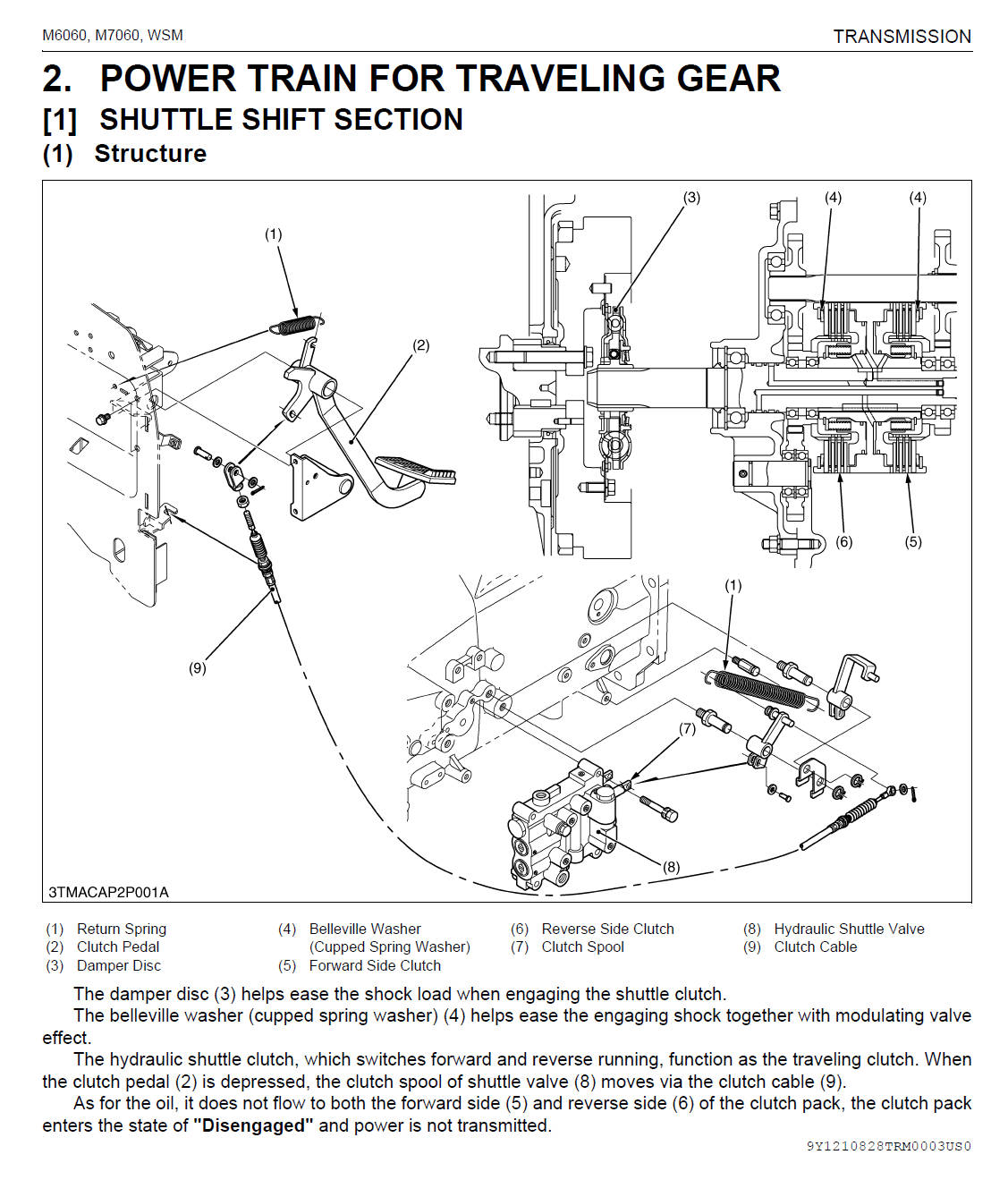 M6060, M7060, WSM

TRANSMISSION

2. POWER TRAIN FOR TRAVELING GEAR

[1] SHUTTLE SHIFT SECTION

(1) Structure

(1)

(2)

(9)

(3)

(4)

(4)

(6)

(5)

(1)

(7)

(8)

3TMACAP2P001A

(1) Return Spring
(2) Clutch Pedal
(3) Damper Disc

(4) Belleville Washer (Cupped Spring Washer)
(5) Forward Side Clutch

(6) Reverse Side Clutch
(7) Clutch Spool

(8) Hydraulic Shuttle Valve
(9) Clutch Cable

The damper disc (3) helps ease the shock load when engaging the shuttle clutch.

The belleville washer (cupped spring washer) (4) helps ease the engaging shock together with modulating valve effect.

The hydraulic shuttle clutch, which switches forward and reverse running, function as the traveling clutch. When the clutch pedal (2) is depressed, the clutch spool of shuttle valve (8) moves via the clutch cable (9).

As for the oil, it does not flow to both the forward side (5) and reverse side (6) of the clutch pack, the clutch pack enters the state of "Disengaged" and power is not transmitted.

9Y1210828TRM0003US0