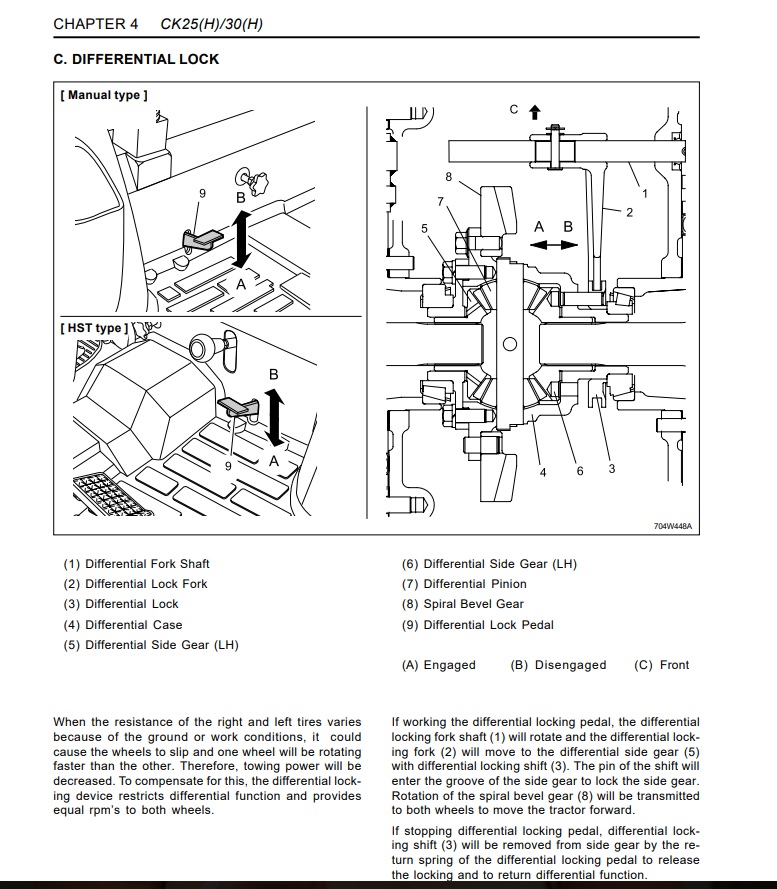 CHAPTER 4 CK25(H)/30(H)

C. DIFFERENTIAL LOCK

[ Manual type ]

9
B
A

[ HST type ]

B
9
A

C
8
7
5
A B
1
2
4
6
3

704W448A

(1) Differential Fork Shaft
(2) Differential Lock Fork
(3) Differential Lock
(4) Differential Case
(5) Differential Side Gear (LH)

(6) Differential Side Gear (LH)
(7) Differential Pinion
(8) Spiral Bevel Gear
(9) Differential Lock Pedal

(A) Engaged (B) Disengaged (C) Front

When the resistance of the right and left tires varies because of the ground or work conditions, it could cause the wheels to slip and one wheel will be rotating faster than the other. Therefore, towing power will be decreased. To compensate for this, the differential locking device restricts differential function and provides equal rpm's to both wheels.

If working the differential locking pedal, the differential locking fork shaft (1) will rotate and the differential locking fork (2) will move to the differential side gear (5) with differential locking shift (3). The pin of the shift will enter the groove of the side gear to lock the side gear. Rotation of the spiral bevel gear (8) will be transmitted to both wheels to move the tractor forward.

If stopping differential locking pedal, differential locking shift (3) will be removed from side gear by the return spring of the differential locking pedal to release the locking and to return differential function.