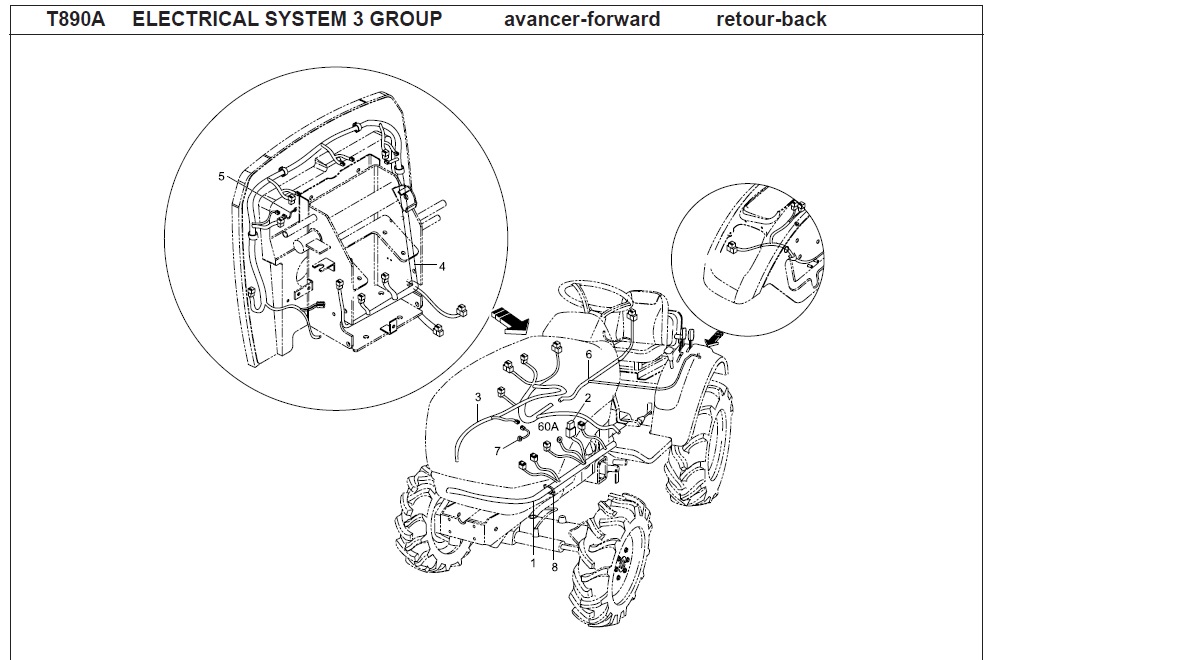 T890A ELECTRICAL SYSTEM 3 GROUP avancer-forward retour-back

5
4
6
3
2
60A
7
1
8