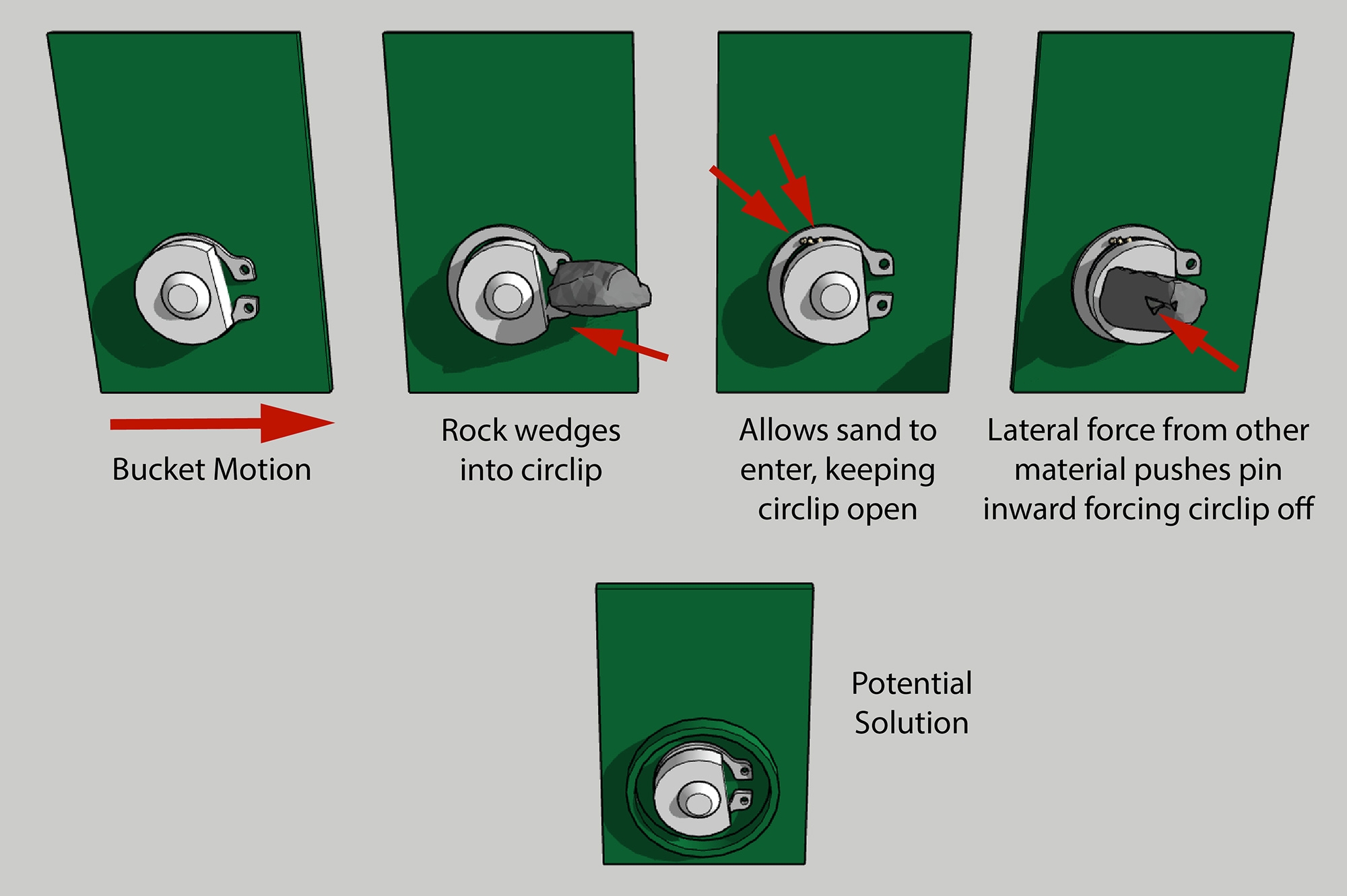 Bucket Motion

Rock wedges into circlip

Allows sand to enter, keeping circlip open

Lateral force from other material pushes pin inward forcing circlip off

Potential Solution