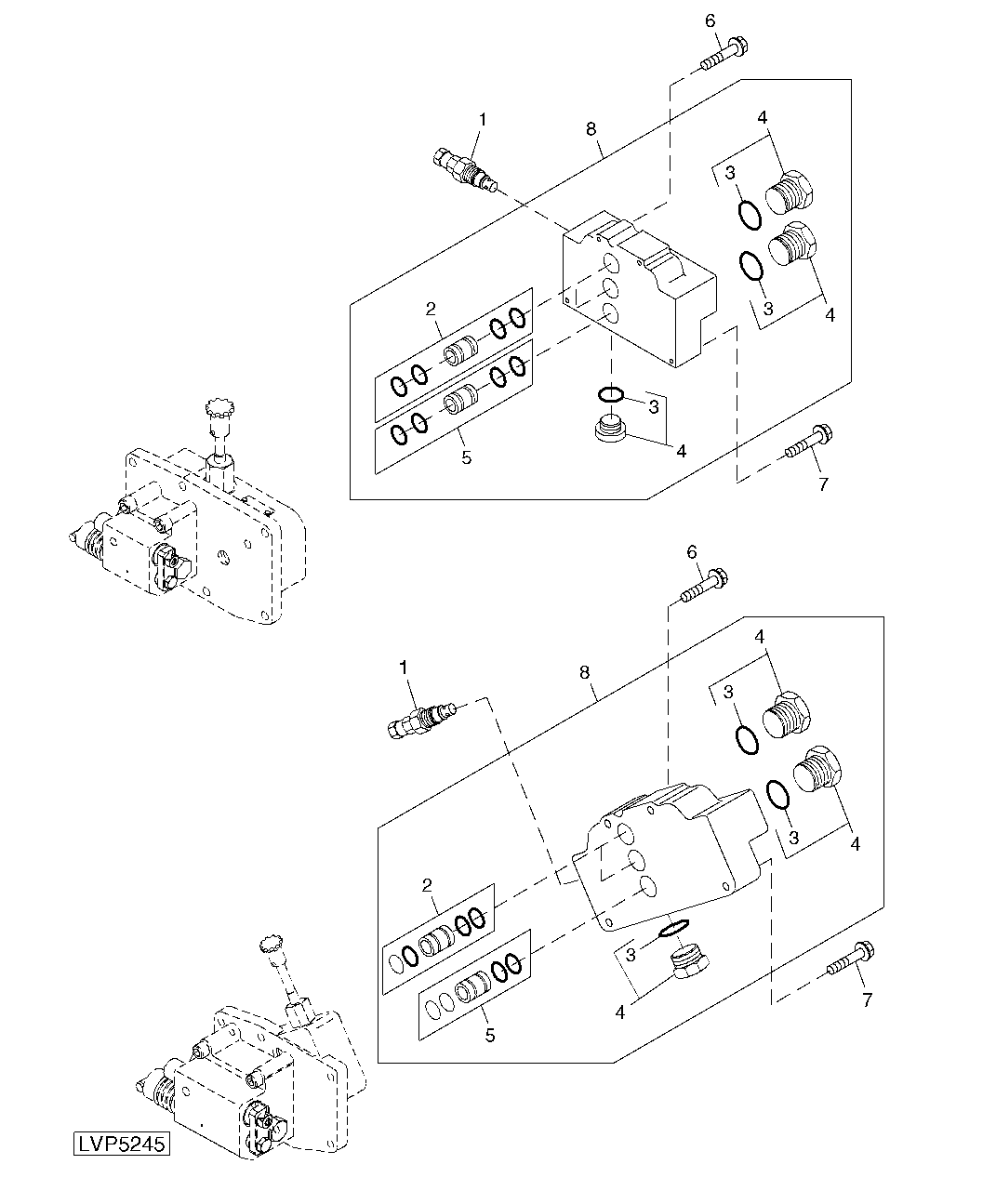 6
1
8
4
3
3
4
2
3
4
5
7
6
1
8
4
3
3
4
2
3
4
5
7
LVP5245