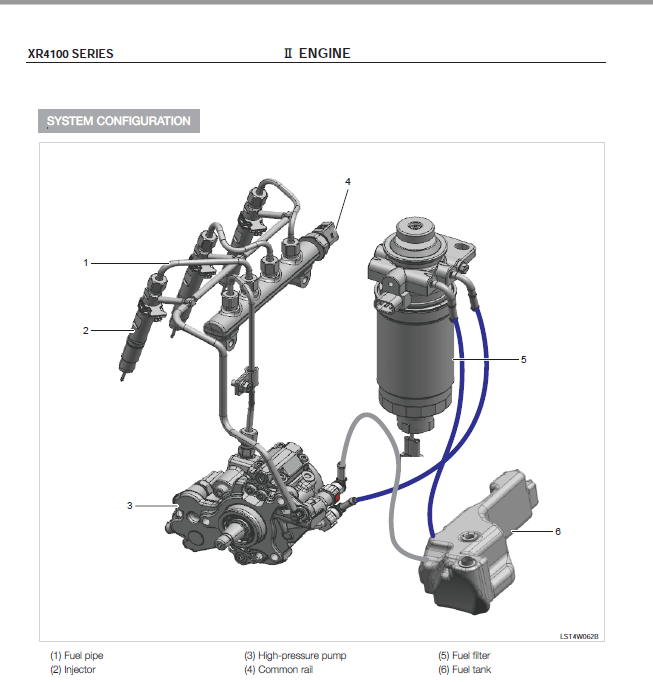 XR4100 SERIES

Ⅱ ENGINE

SYSTEM CONFIGURATION

4

1

2

5

3

6

LST4W062B

(1) Fuel pipe
(2) Injector

(3) High-pressure pump
(4) Common rail

(5) Fuel filter
(6) Fuel tank