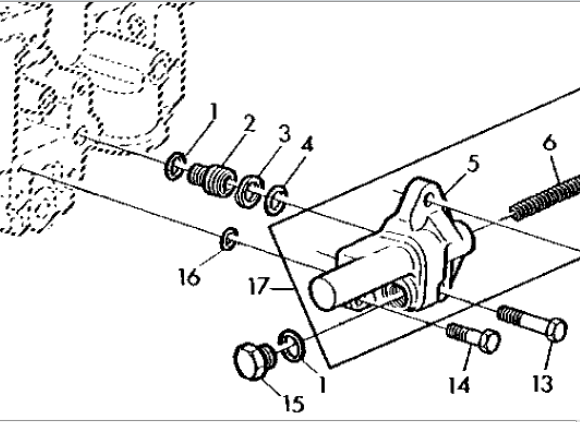 1
2
3
4
5
6
16
17
1
15
14
13