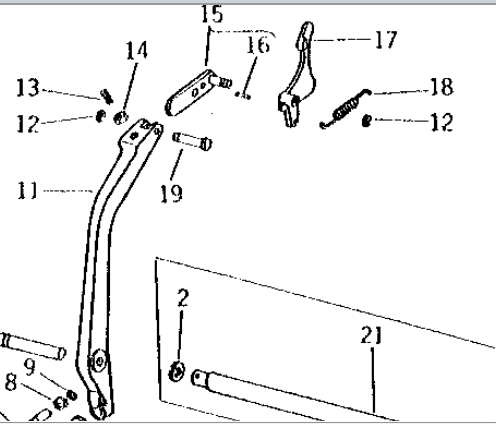 15
14
16
17
13
18
12
12
11
19
2
21
9
8