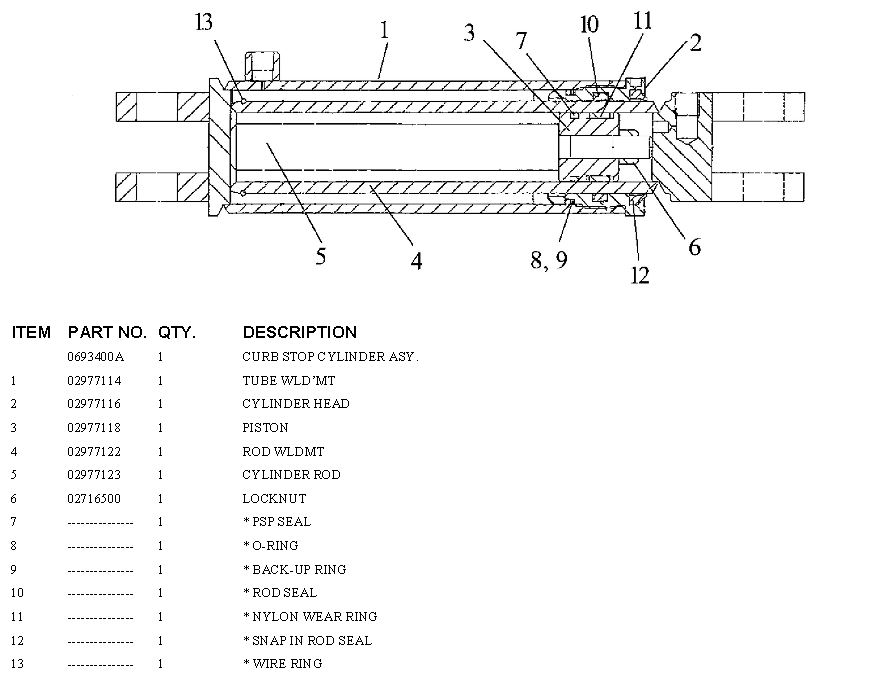 13 1 3 7 10 11 2

5 4 8, 9 12 6

| ITEM | PART NO. | QTY. | DESCRIPTION |
|---|---|---|---|
| | 0693400A | 1 | CURB STOP CYLINDER ASY. |
| 1 | 02977114 | 1 | TUBE WLD'MT |
| 2 | 02977116 | 1 | CYLINDER HEAD |
| 3 | 02977118 | 1 | PISTON |
| 4 | 02977122 | 1 | ROD WLDMT |
| 5 | 02977123 | 1 | CYLINDER ROD |
| 6 | 02716500 | 1 | LOCKNUT |
| 7 | --------------- | 1 | * PSP SEAL |
| 8 | --------------- | 1 | * O-RING |
| 9 | --------------- | 1 | * BACK-UP RING |
| 10 | --------------- | 1 | * ROD SEAL |
| 11 | --------------- | 1 | * NYLON WEAR RING |
| 12 | --------------- | 1 | * SNAP IN ROD SEAL |
| 13 | --------------- | 1 | * WIRE RING |